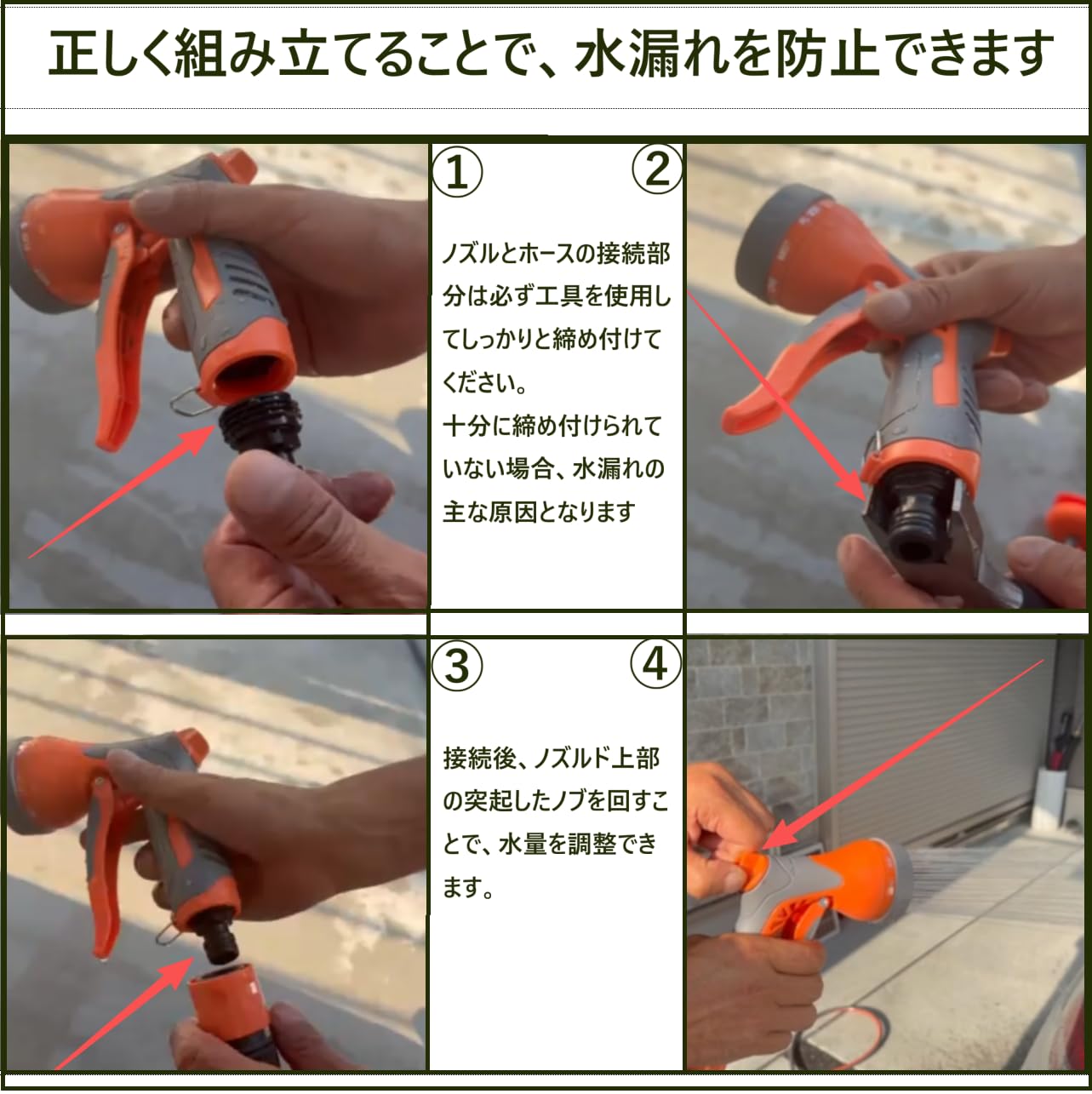 正しく組み立てることで、水漏れを防止できます

①

②

ノズルとホースの接続部分は必ず工具を使用してしっかりと締め付けてください。
十分に締め付けられていない場合、水漏れの主な原因となります

③

④

接続後、ノズルド上部の突起したノブを回すことで、水量を調整できます。