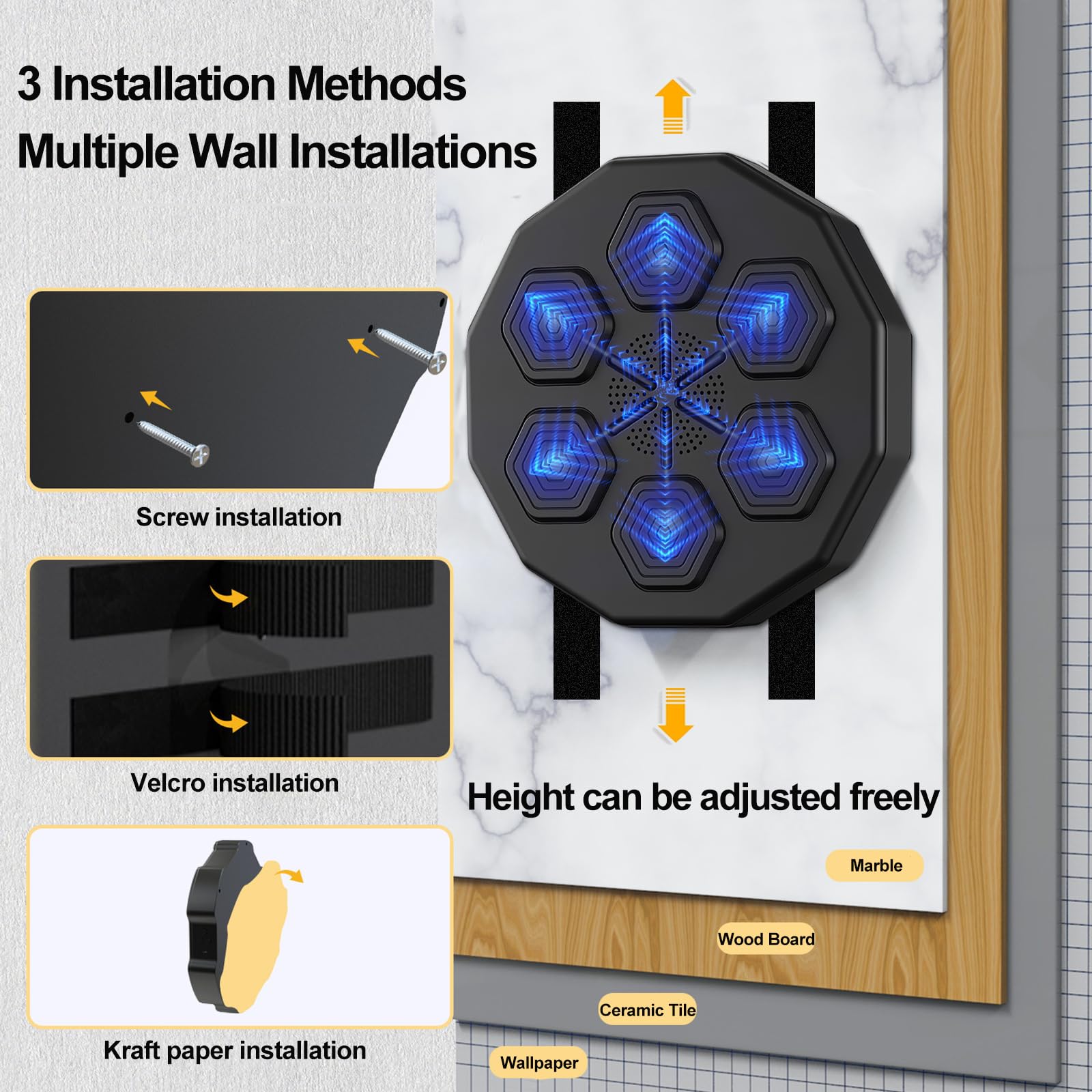 3 Installation Methods
Multiple Wall Installations

Screw installation

Velcro installation

Kraft paper installation

Height can be adjusted freely

Marble

Wood Board

Ceramic Tile

Wallpaper