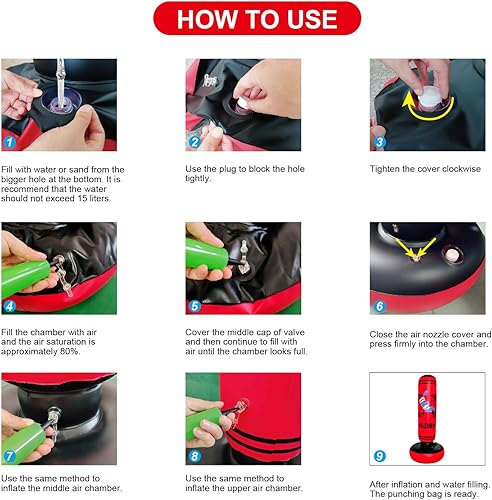 HOW TO USE

1

Fill with water or sand from the bigger hole at the bottom. It is recommend that the water should not exceed 15 liters.

2

Use the plug to block the hole tightly.

3

Tighten the cover clockwise

4

Fill the chamber with air and the air saturation is approximately 80%.

5

Cover the middle cap of valve and then continue to fill with air until the chamber looks full.

6

Close the air nozzle cover and press firmly into the chamber.

7

Use the same method to inflate the middle air chamber.

8

Use the same method to inflate the upper air chamber.

9

After inflation and water filling. The punching bag is ready.