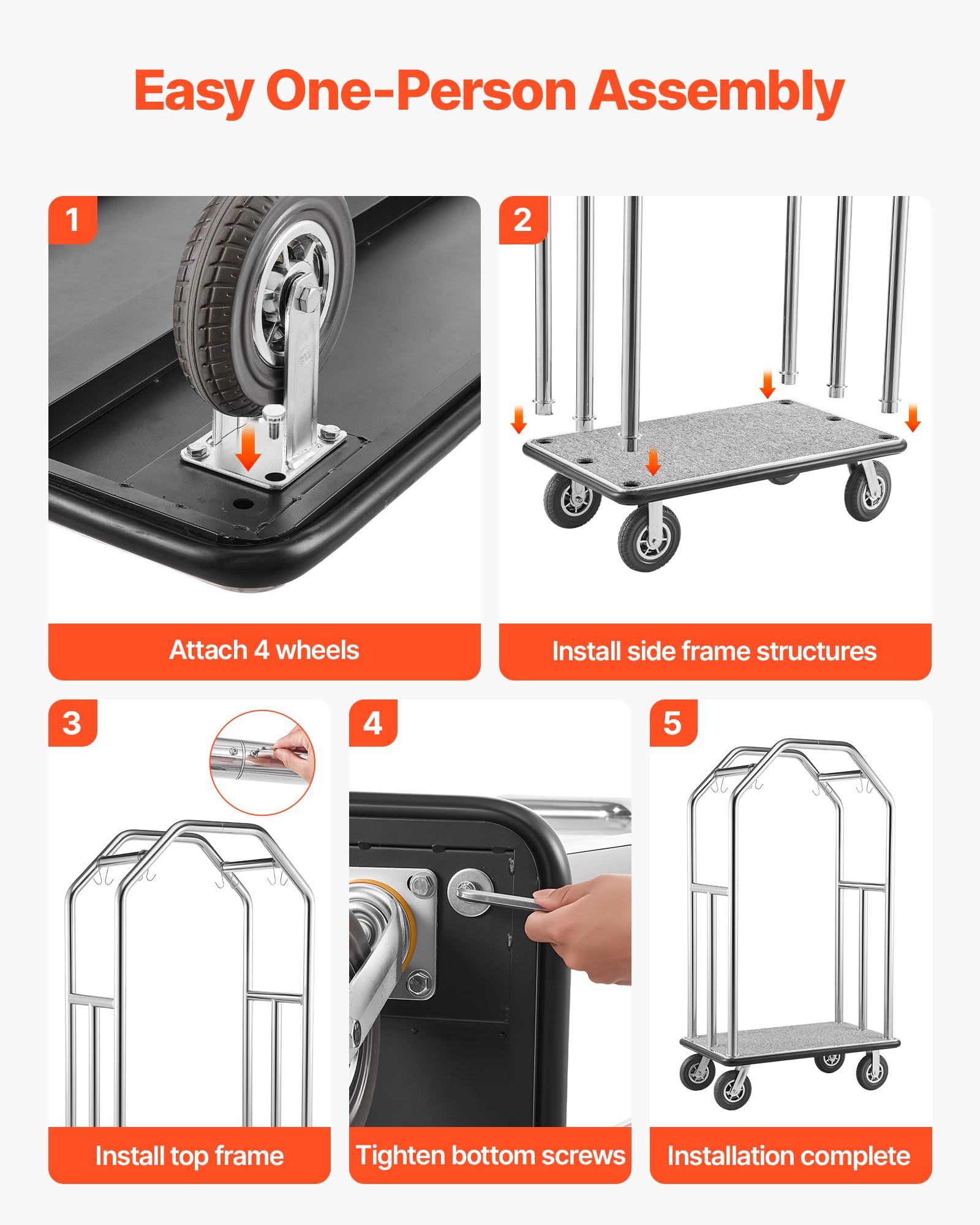 Easy One-Person Assembly

1

Attach 4 wheels

2

Install side frame structures

3

Install top frame

4

Tighten bottom screws

5

Installation complete