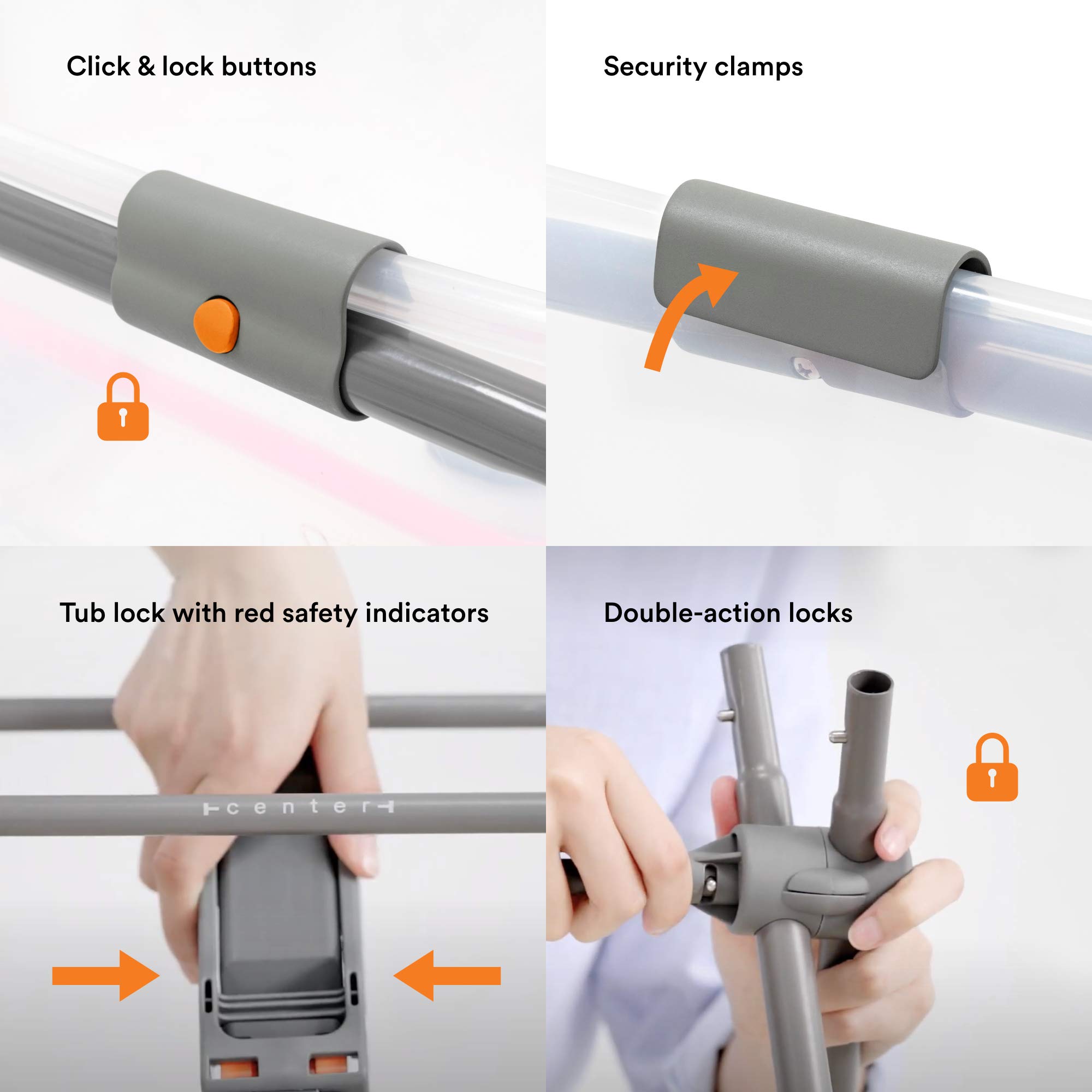 Click & lock buttons

Security clamps

Tub lock with red safety indicators

center

Double-action locks