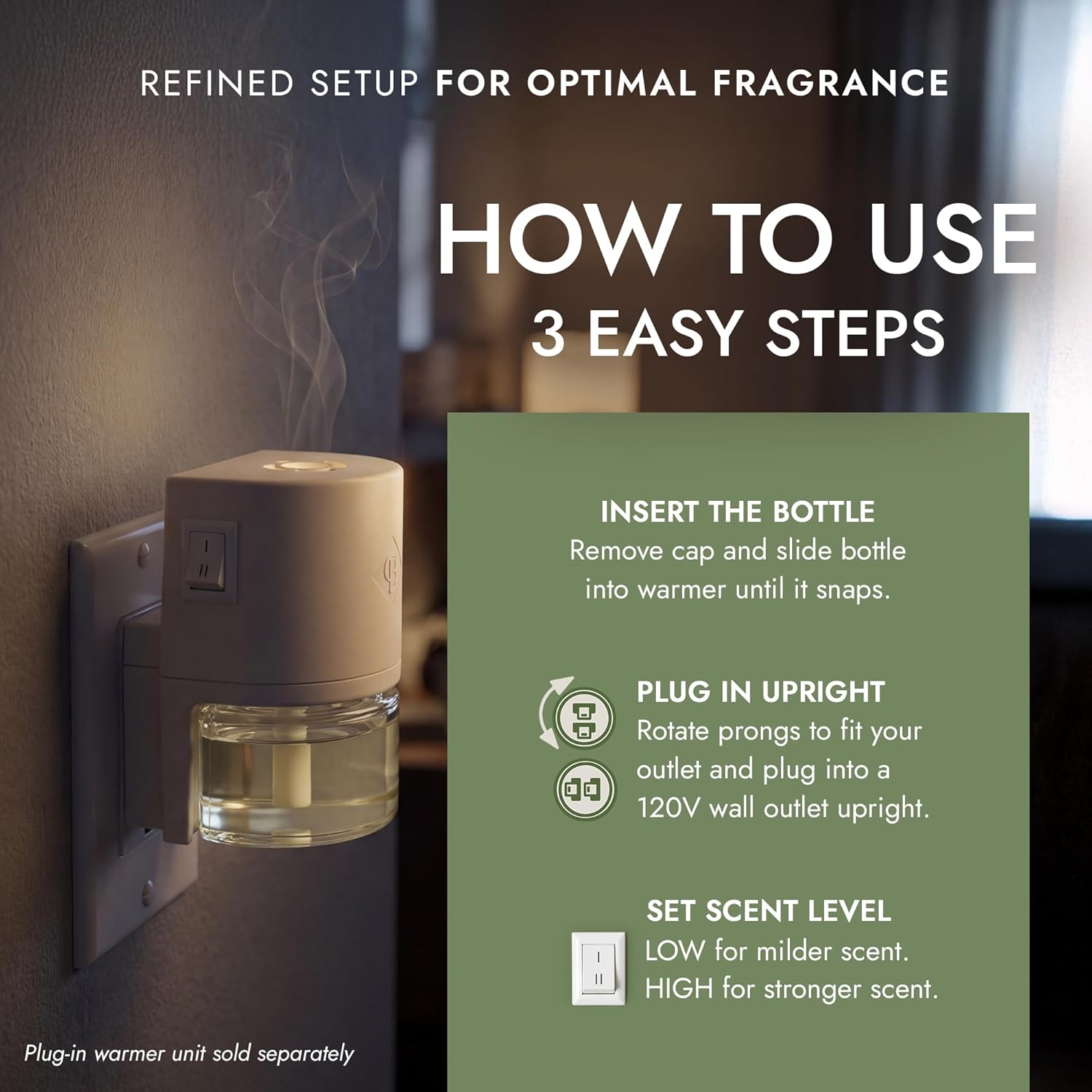 REFINED SETUP FOR OPTIMAL FRAGRANCE

HOW TO USE
3 EASY STEPS

INSERT THE BOTTLE
Remove cap and slide bottle into warmer until it snaps.

PLUG IN UPRIGHT
Rotate prongs to fit your outlet and plug into a 120V wall outlet upright.

SET SCENT LEVEL
LOW for milder scent.
HIGH for stronger scent.

Plug-in warmer unit sold separately