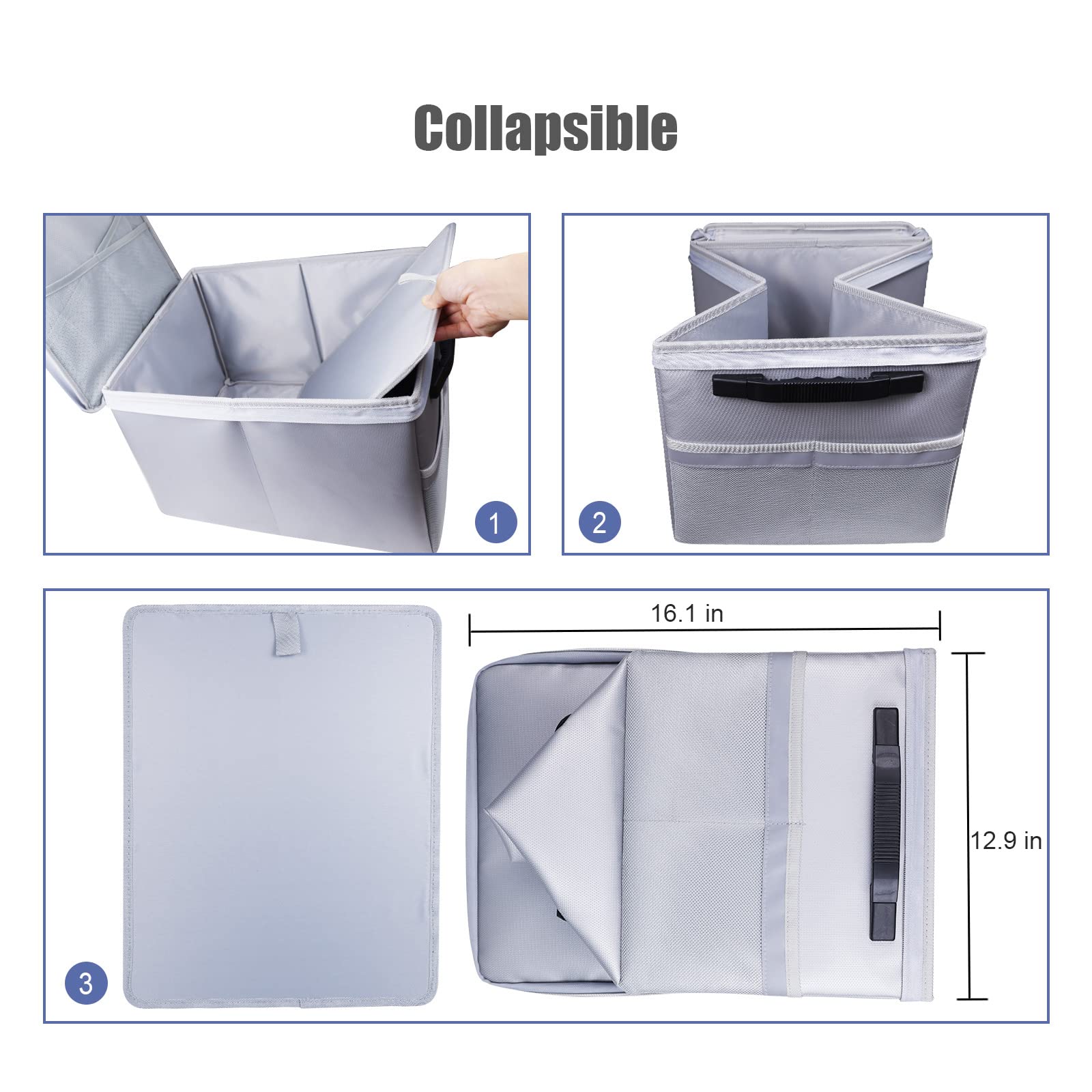 Collapsible

1

2

3

16.1 in

12.9 in