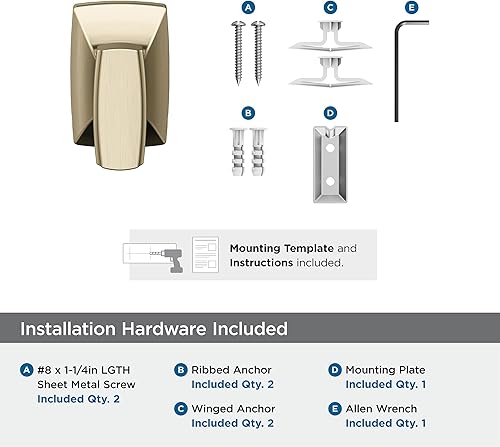 A C E

B D

Mounting Template and Instructions included.

Installation Hardware Included

A #8 x 1-1/4in LGTH Sheet Metal Screw Included Qty. 2

B Ribbed Anchor Included Qty. 2

C Winged Anchor Included Qty. 2

D Mounting Plate Included Qty. 1

E Allen Wrench Included Qty. 1