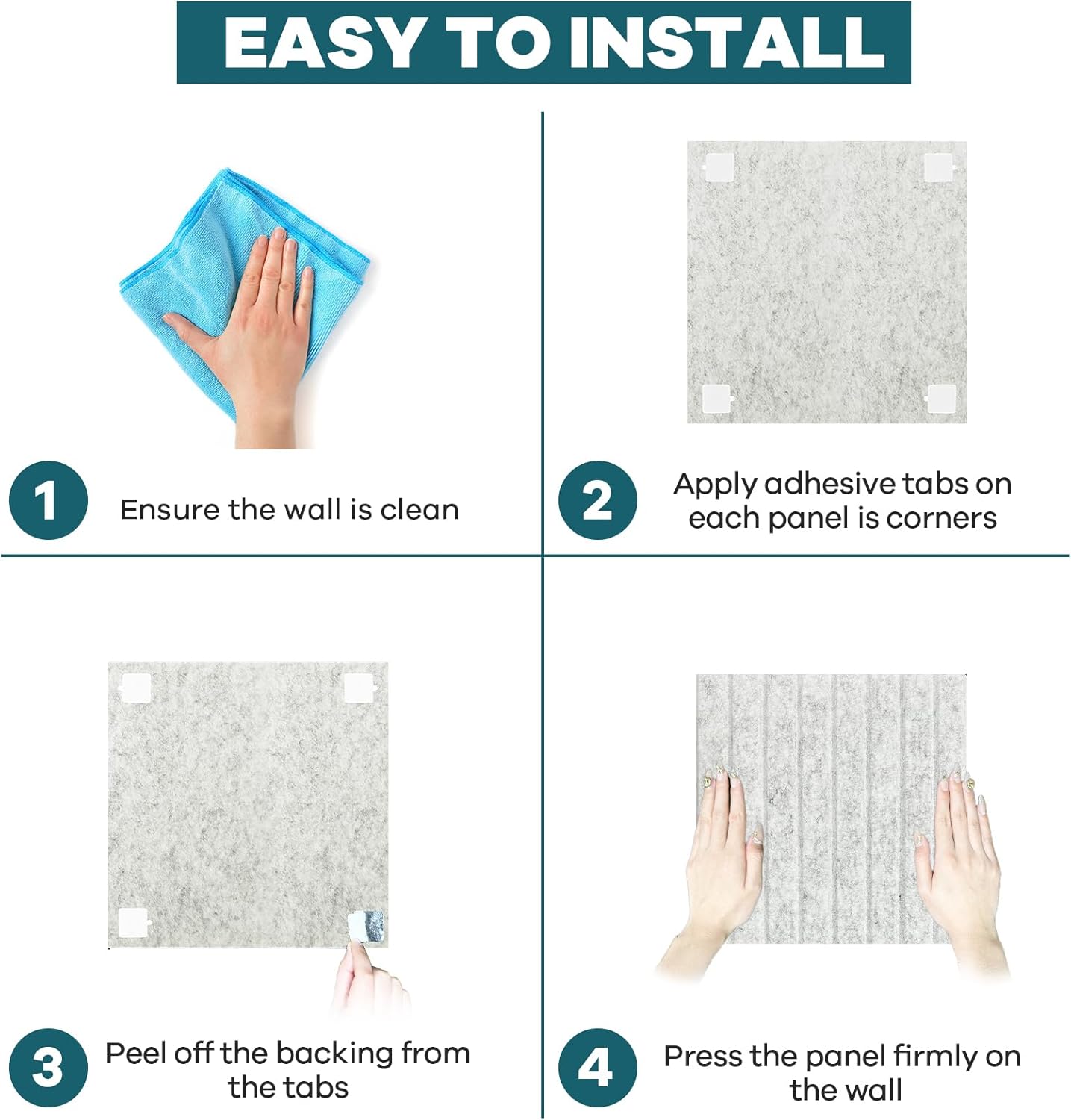 EASY TO INSTALL

1

Ensure the wall is clean

2

Apply adhesive tabs on each panel is corners

3

Peel off the backing from the tabs

4

Press the panel firmly on the wall