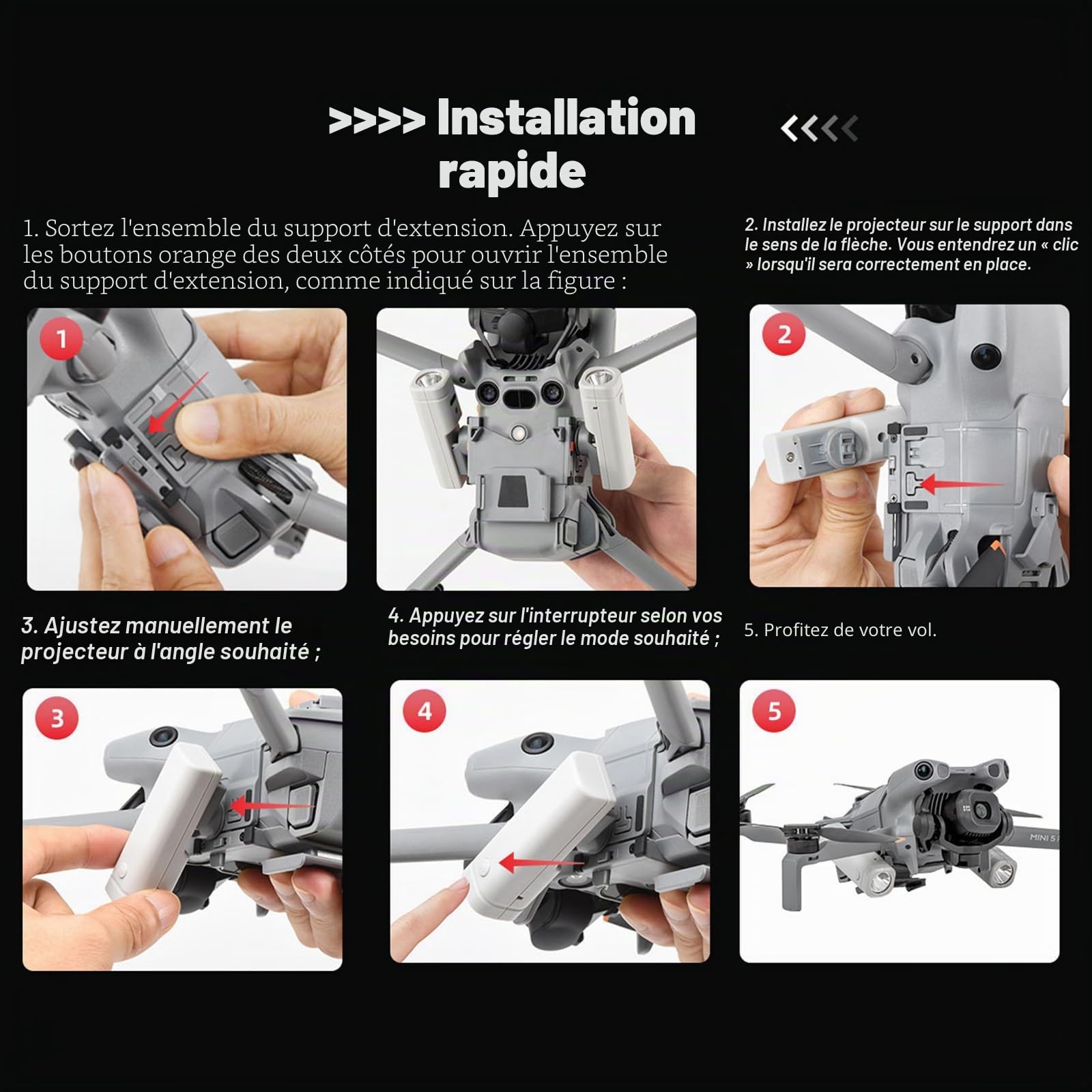 >>>> Installation rapide <<<<

1. Sortez l'ensemble du support d'extension. Appuyez sur les boutons orange des deux côtés pour ouvrir l'ensemble du support d'extension, comme indiqué sur la figure :

2. Installez le projecteur sur le support dans le sens de la flèche. Vous entendrez un « clic » lorsqu'il sera correctement en place.

1

2

3. Ajustez manuellement le projecteur à l'angle souhaité ;

4. Appuyez sur l'interrupteur selon vos besoins pour régler le mode souhaité ;

5. Profitez de votre vol.

3

4

5

MINI 5