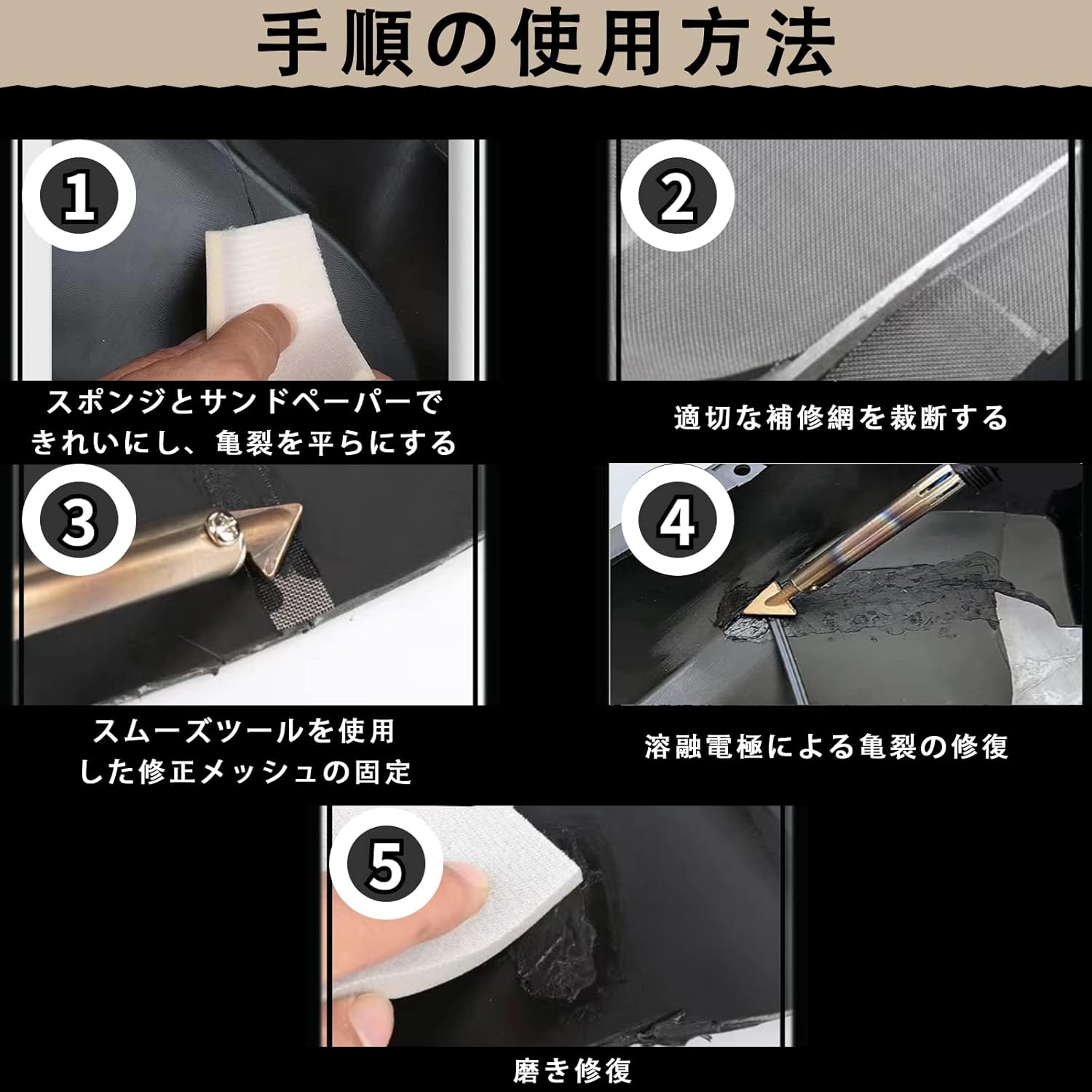 手順の使用方法

1

スポンジとサンドペーパーできれいにし、亀裂を平らにする

2

適切な補修網を裁断する

3

スムーズツールを使用した修正メッシュの固定

4

溶融電極による亀裂の修復

5

磨き修復