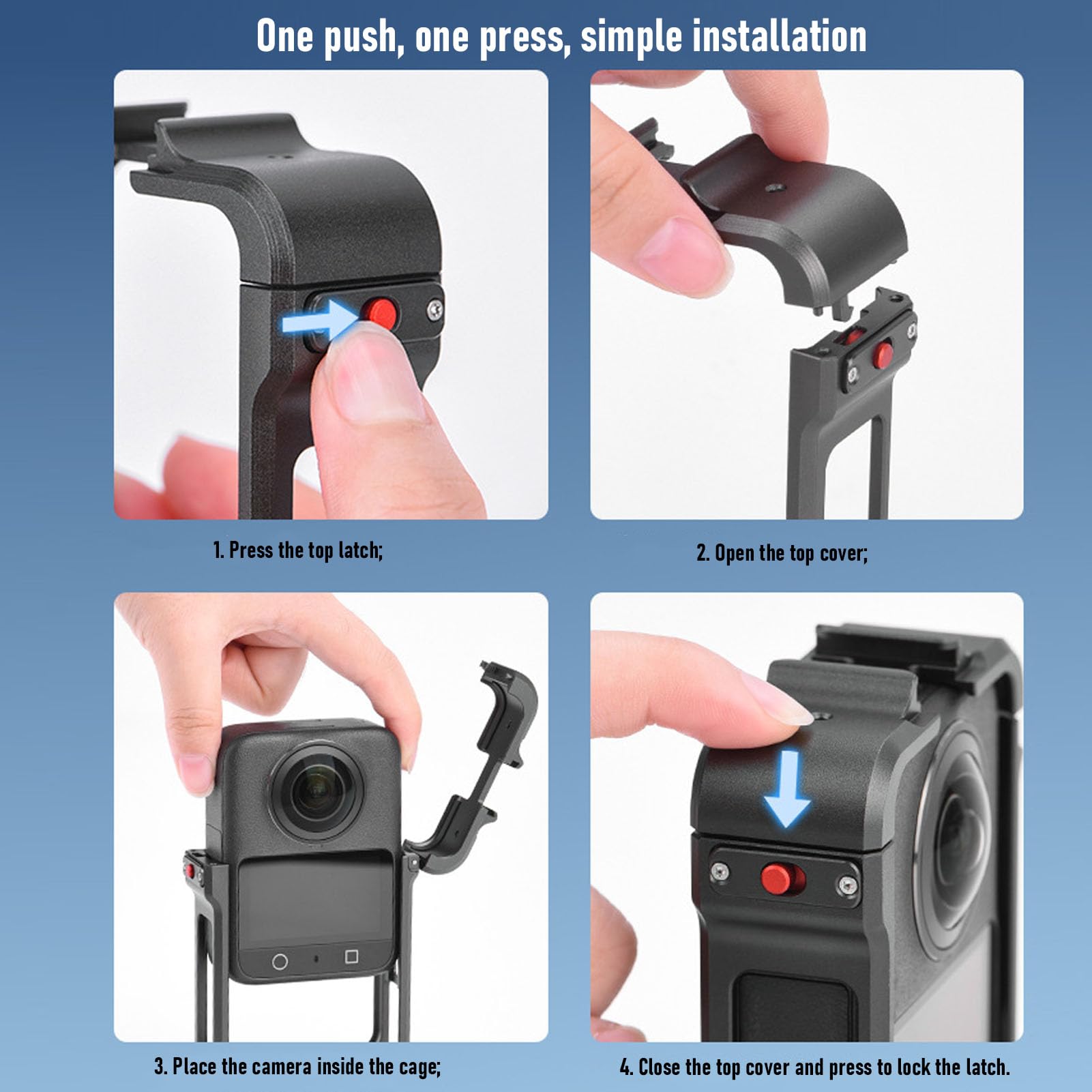 One push, one press, simple installation

1. Press the top latch;

2. Open the top cover;

3. Place the camera inside the cage;

4. Close the top cover and press to lock the latch.