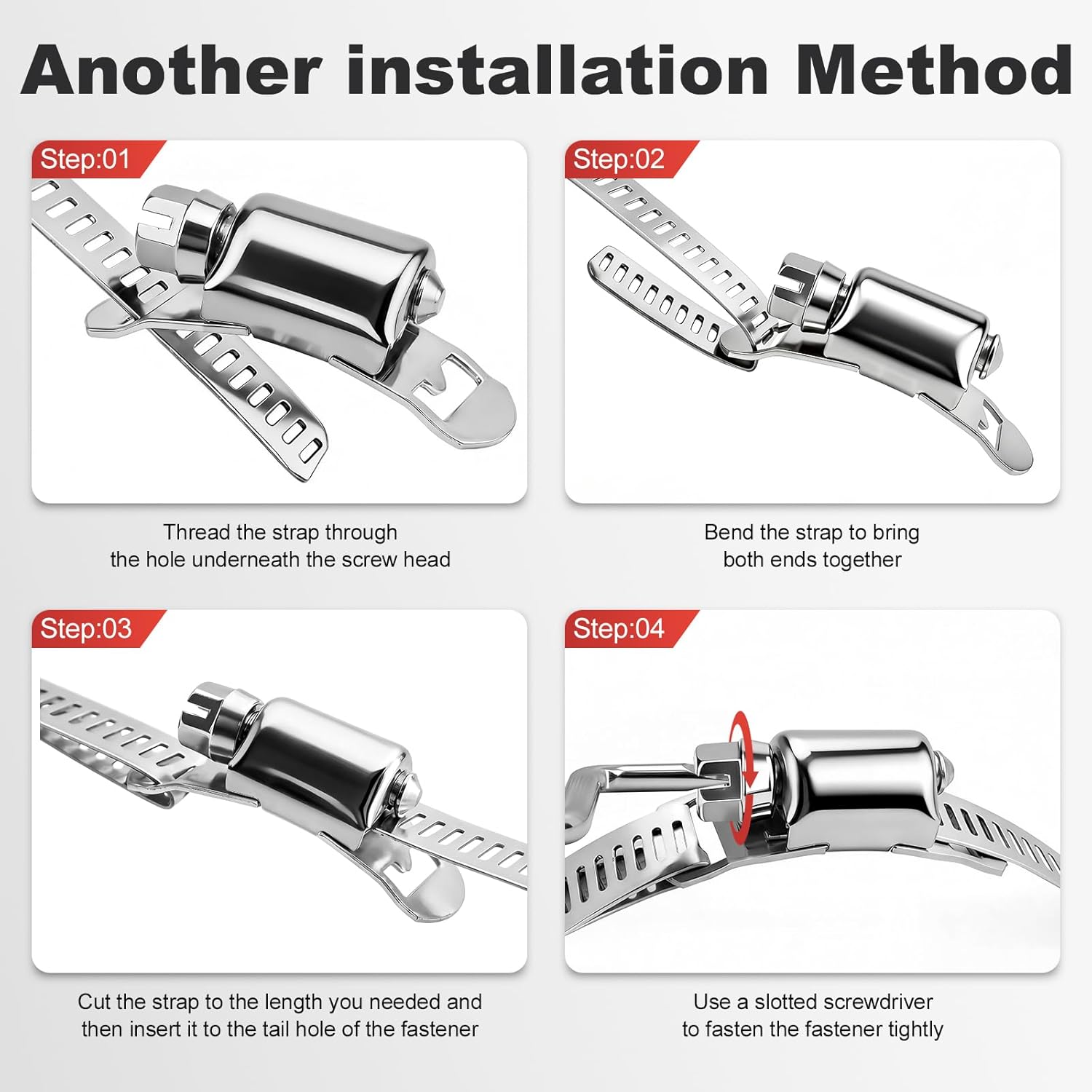 Another installation Method

Step:01

Thread the strap through the hole underneath the screw head

Step:02

Bend the strap to bring both ends together

Step:03

Cut the strap to the length you needed and then insert it to the tail hole of the fastener

Step:04

Use a slotted screwdriver to fasten the fastener tightly