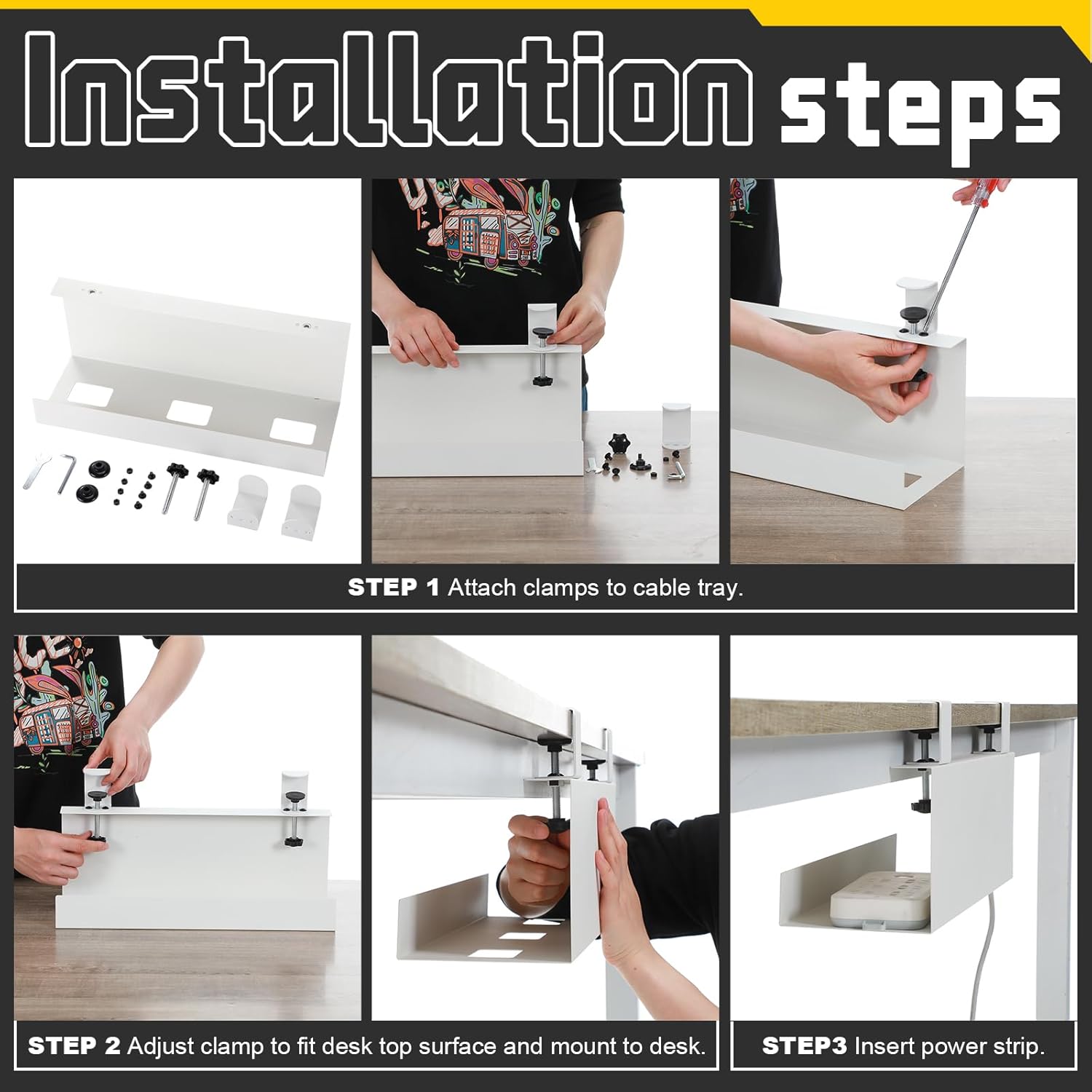 Installation steps

STEP 1 Attach clamps to cable tray.

STEP 2 Adjust clamp to fit desk top surface and mount to desk.

STEP3 Insert power strip.