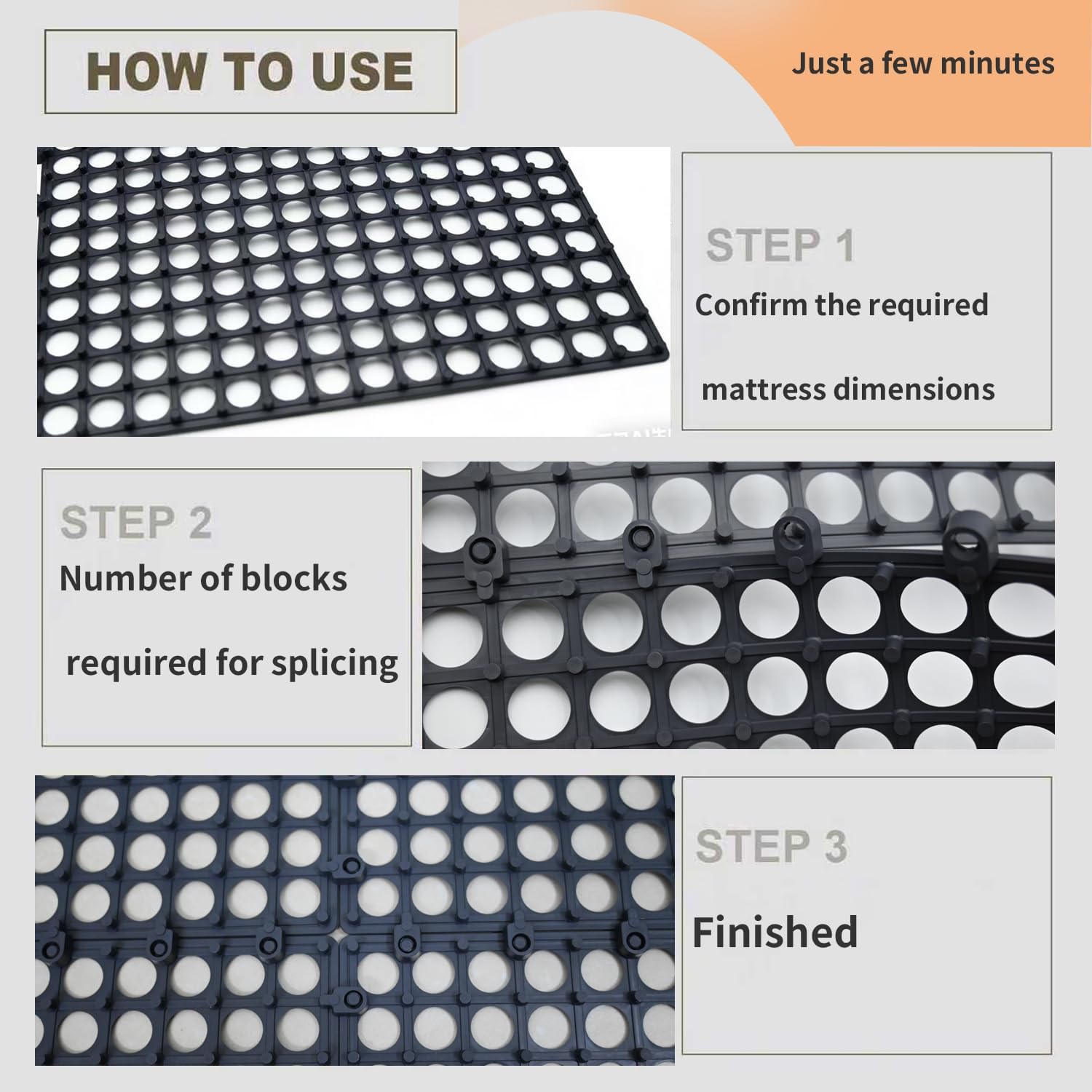 HOW TO USE

Just a few minutes

STEP 1

Confirm the required

mattress dimensions

STEP 2

Number of blocks

required for splicing

STEP 3

Finished