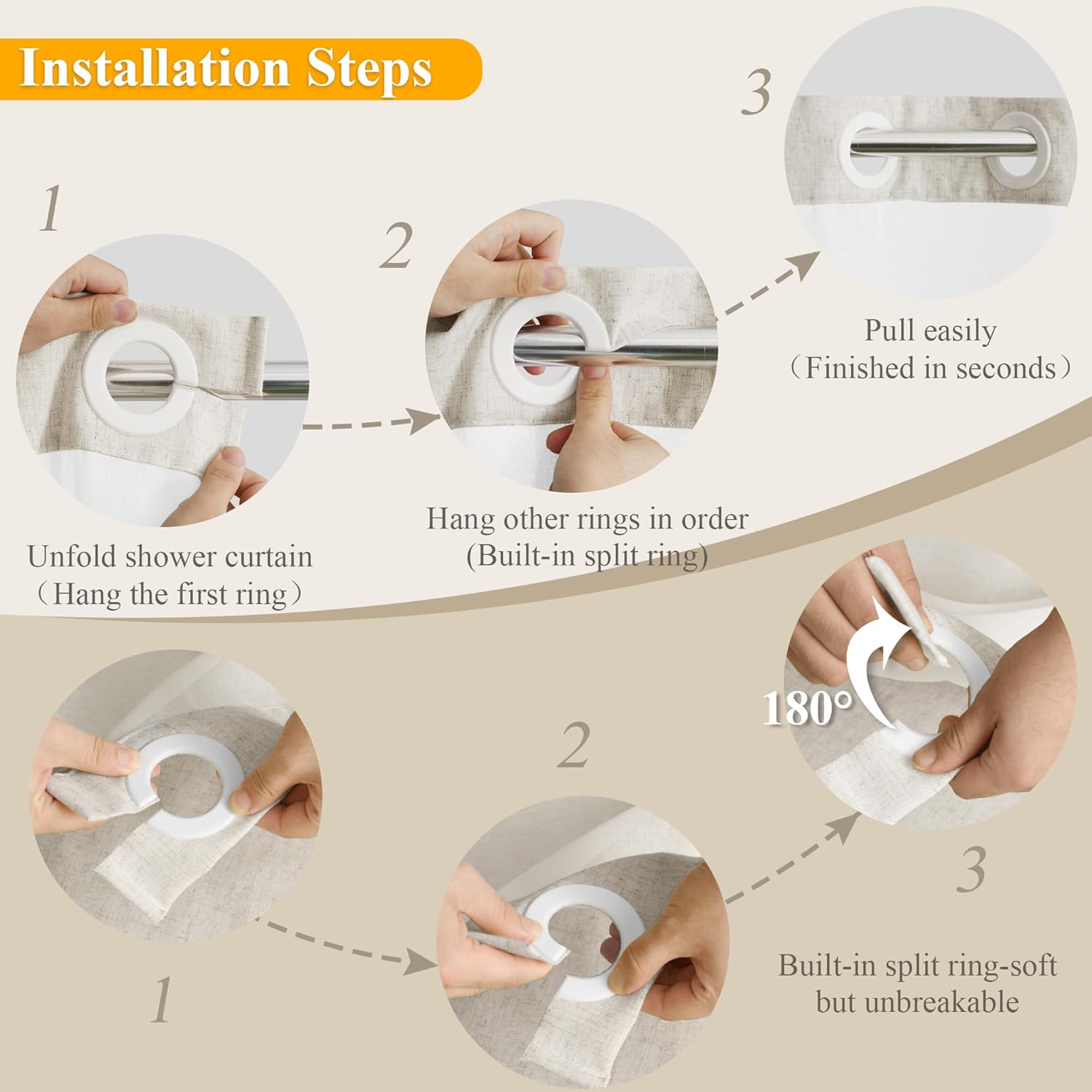 Installation Steps

1

Unfold shower curtain
（Hang the first ring）

2

Hang other rings in order
(Built-in split ring)

3

Pull easily
（Finished in seconds）

1

2

180°

3

Built-in split ring-soft but unbreakable