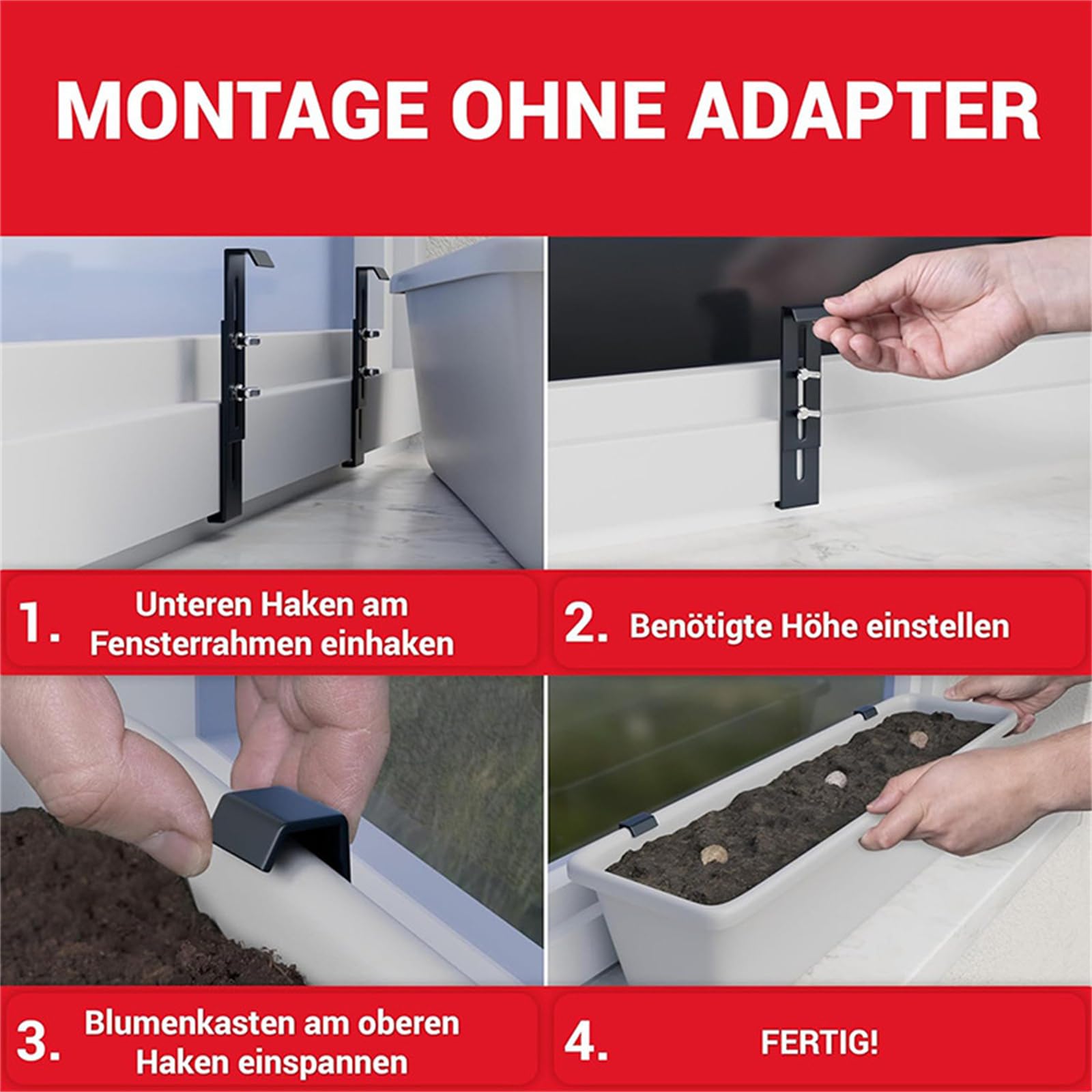 MONTAGE OHNE ADAPTER

1. Unteren Haken am Fensterrahmen einhaken

2. Benötigte Höhe einstellen

3. Blumenkasten am oberen Haken einspannen

4. FERTIG!