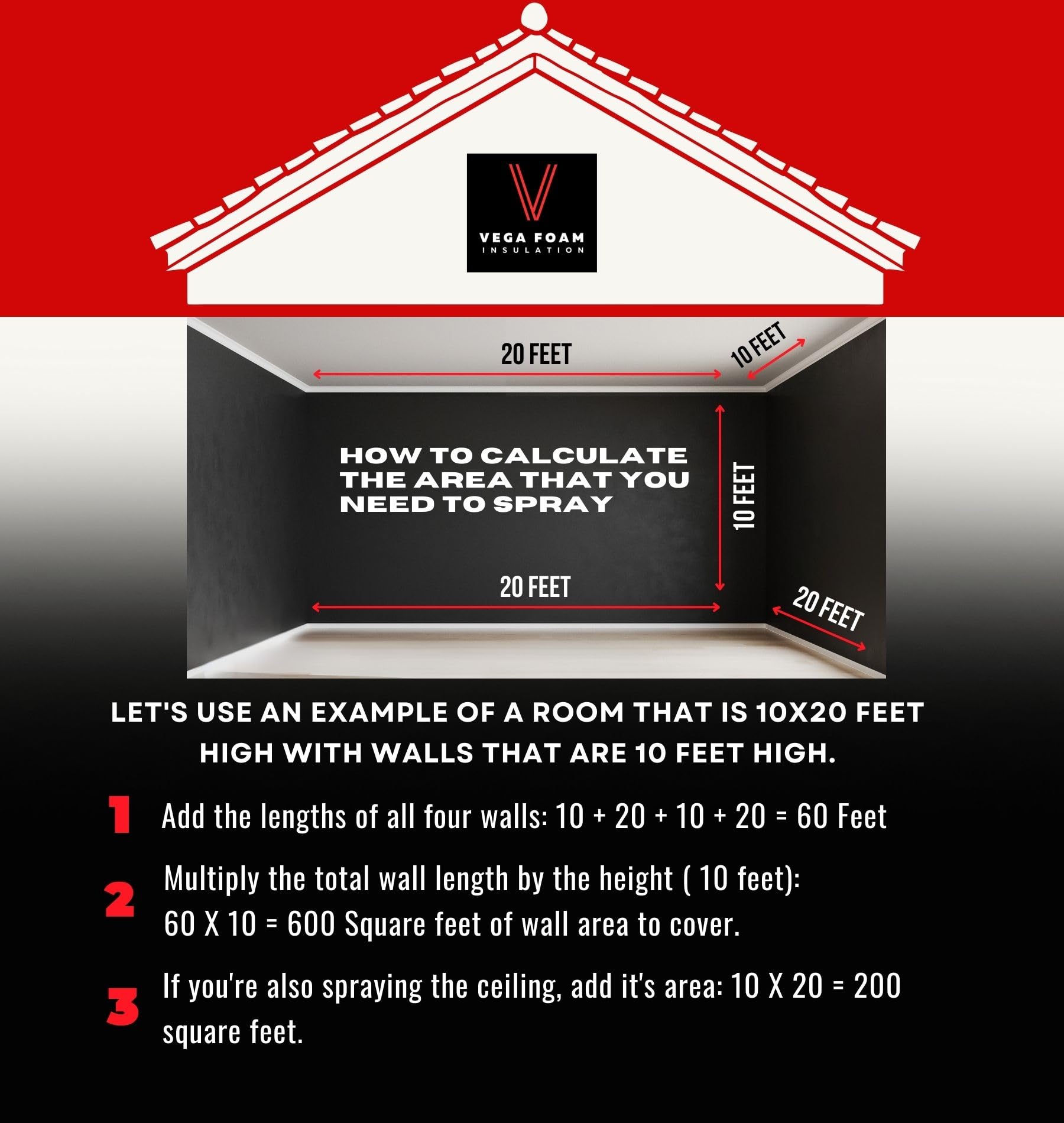 VEGA FOAM
INSULATION

20 FEET

10 FEET

HOW TO CALCULATE THE AREA THAT YOU NEED TO SPRAY

10 FEET

20 FEET

20 FEET

LET'S USE AN EXAMPLE OF A ROOM THAT IS 10X20 FEET HIGH WITH WALLS THAT ARE 10 FEET HIGH.

1 Add the lengths of all four walls: 10 + 20 + 10 + 20 = 60 Feet

2 Multiply the total wall length by the height ( 10 feet): 60 X 10 = 600 Square feet of wall area to cover.

3 If you're also spraying the ceiling, add it's area: 10 X 20 = 200 square feet.