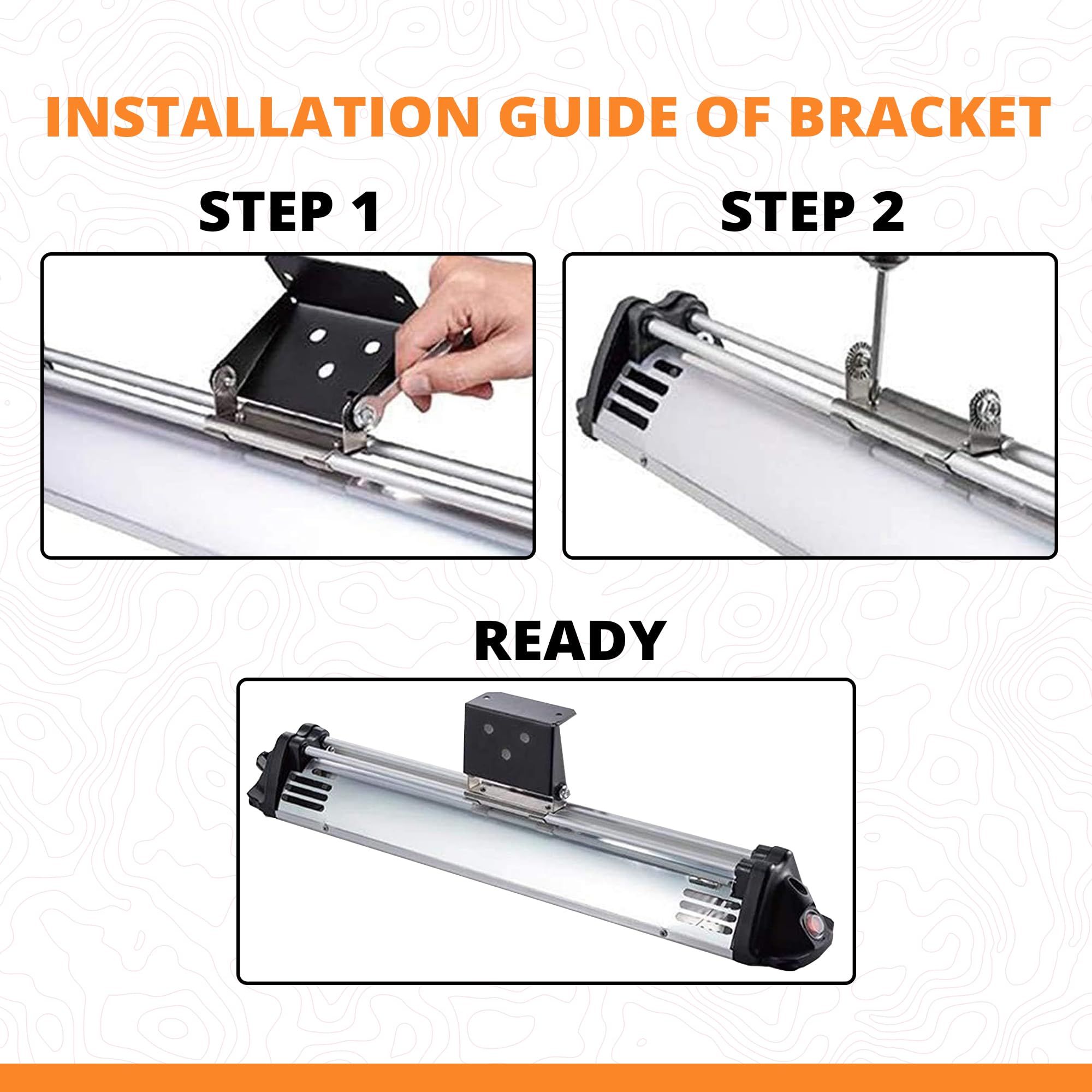 INSTALLATION GUIDE OF BRACKET

STEP 1

STEP 2

READY