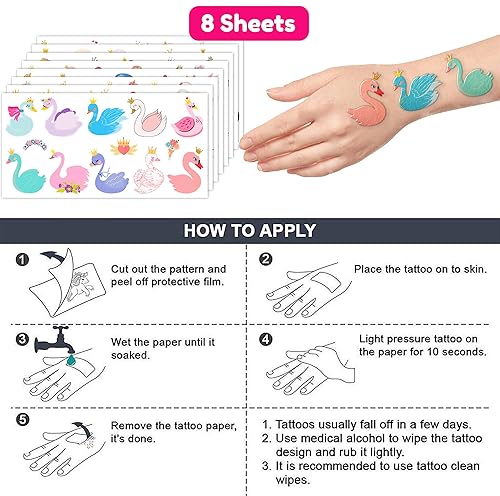 8 Sheets

HOW TO APPLY

1 Cut out the pattern and peel off protective film.

2 Place the tattoo on to skin.

3 Wet the paper until it soaked.

4 Light pressure tattoo on the paper for 10 seconds.

5 Remove the tattoo paper, it's done.

1. Tattoos usually fall off in a few days.
2. Use medical alcohol to wipe the tattoo design and rub it lightly.
3. It is recommended to use tattoo clean wipes.