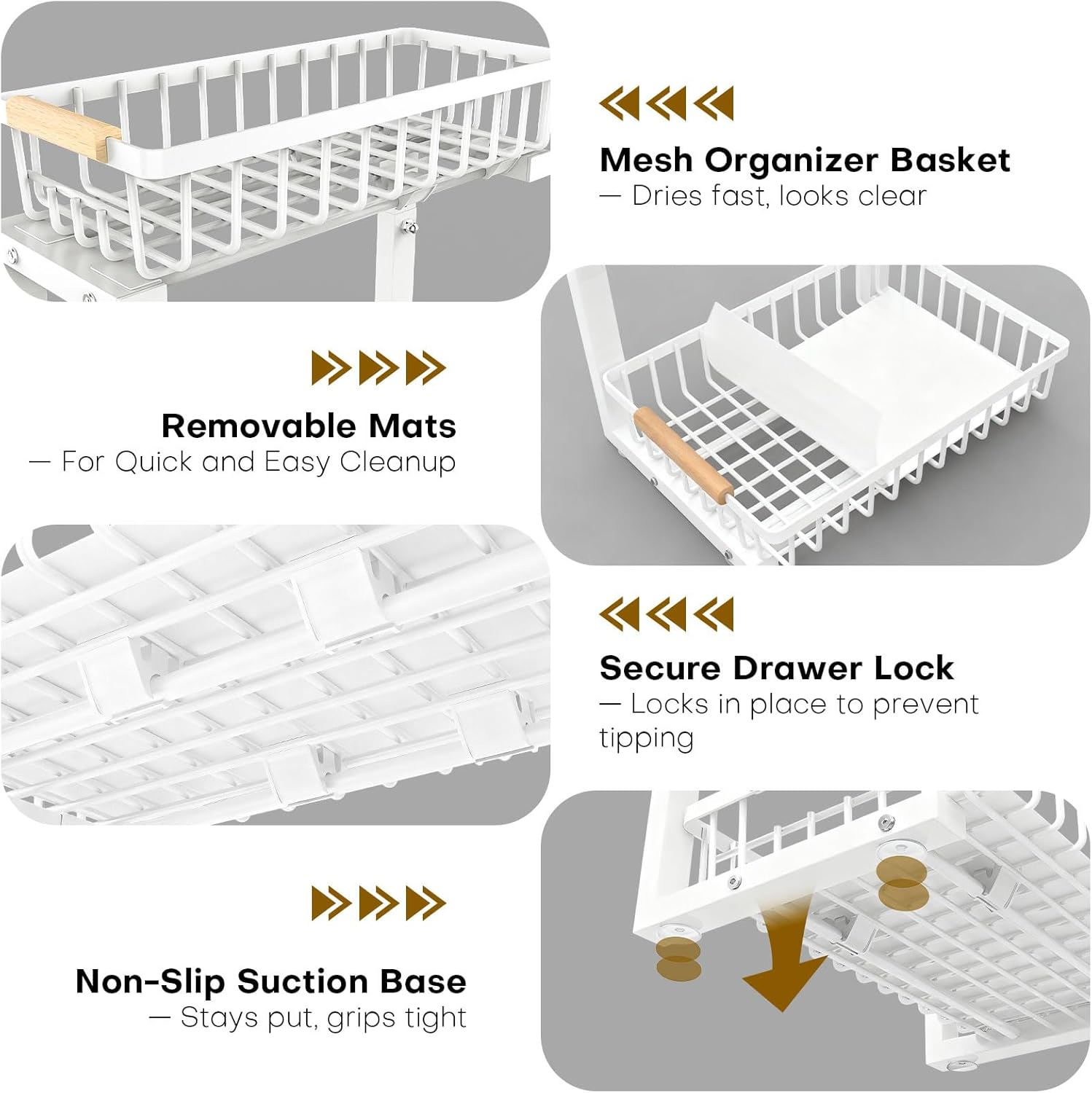 Mesh Organizer Basket
— Dries fast, looks clear

Removable Mats
— For Quick and Easy Cleanup

Secure Drawer Lock
— Locks in place to prevent tipping

Non-Slip Suction Base
— Stays put, grips tight