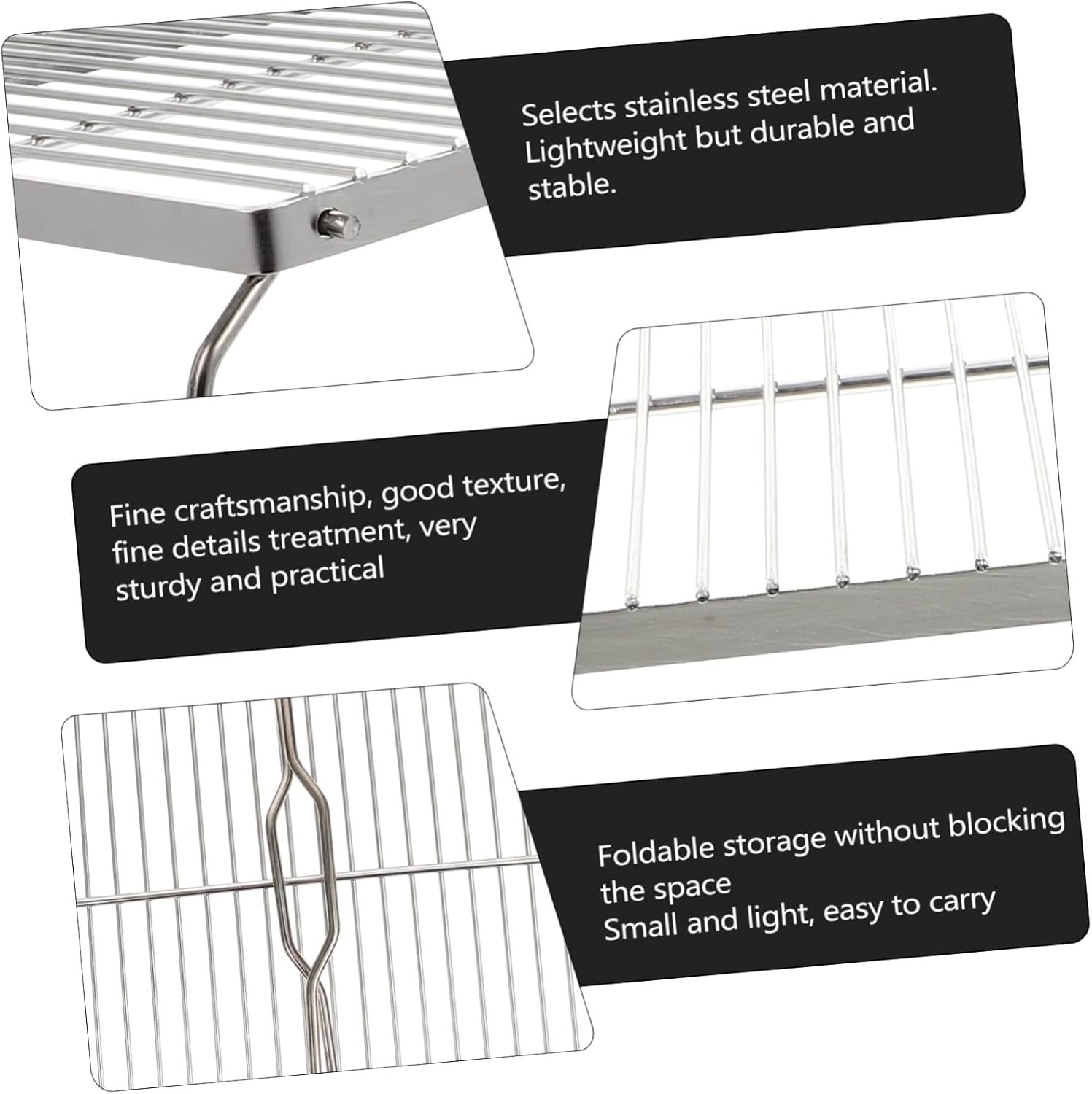 Selects stainless steel material. Lightweight but durable and stable.

Fine craftsmanship, good texture, fine details treatment, very sturdy and practical

Foldable storage without blocking the space
Small and light, easy to carry