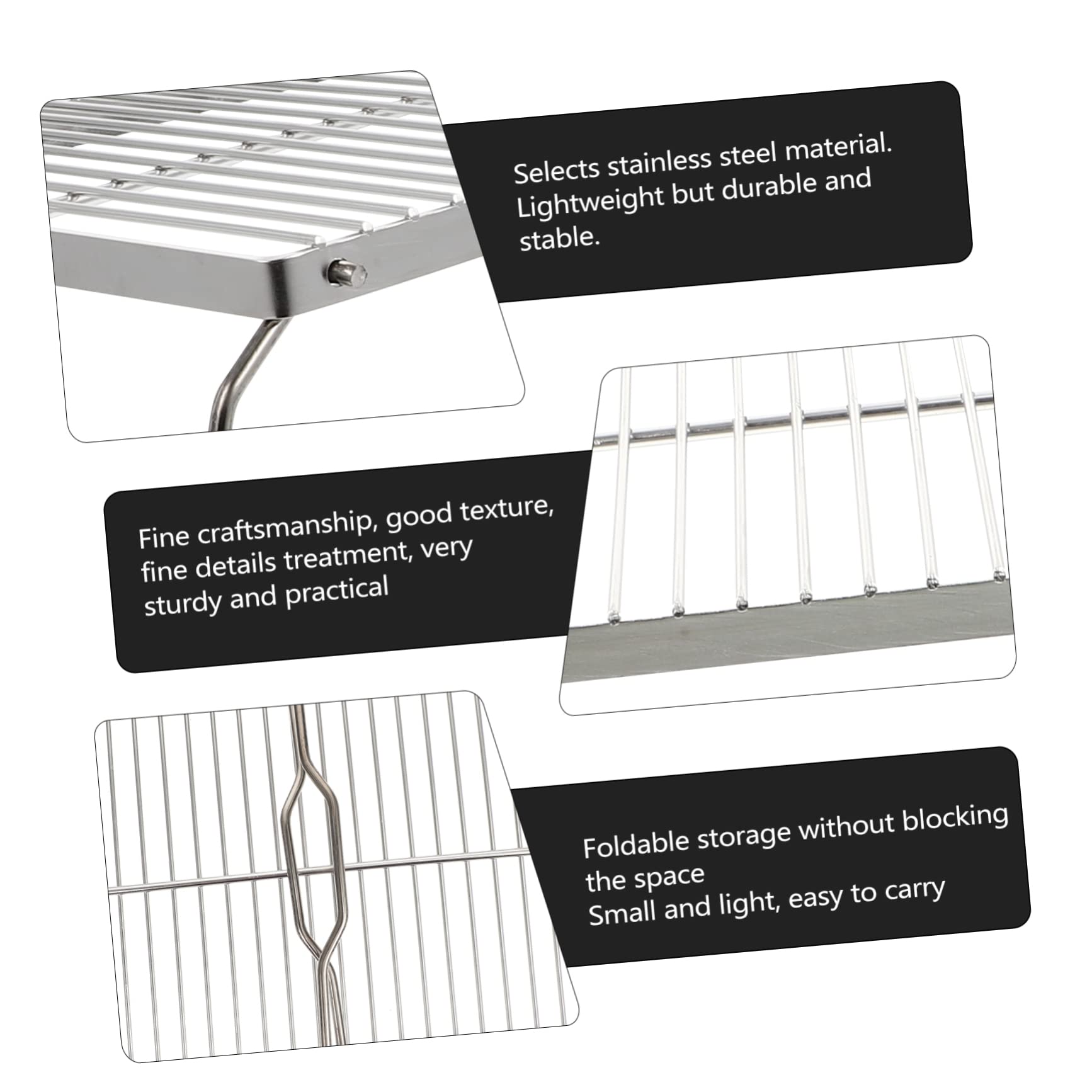 Selects stainless steel material. Lightweight but durable and stable.

Fine craftsmanship, good texture, fine details treatment, very sturdy and practical

Foldable storage without blocking the space
Small and light, easy to carry