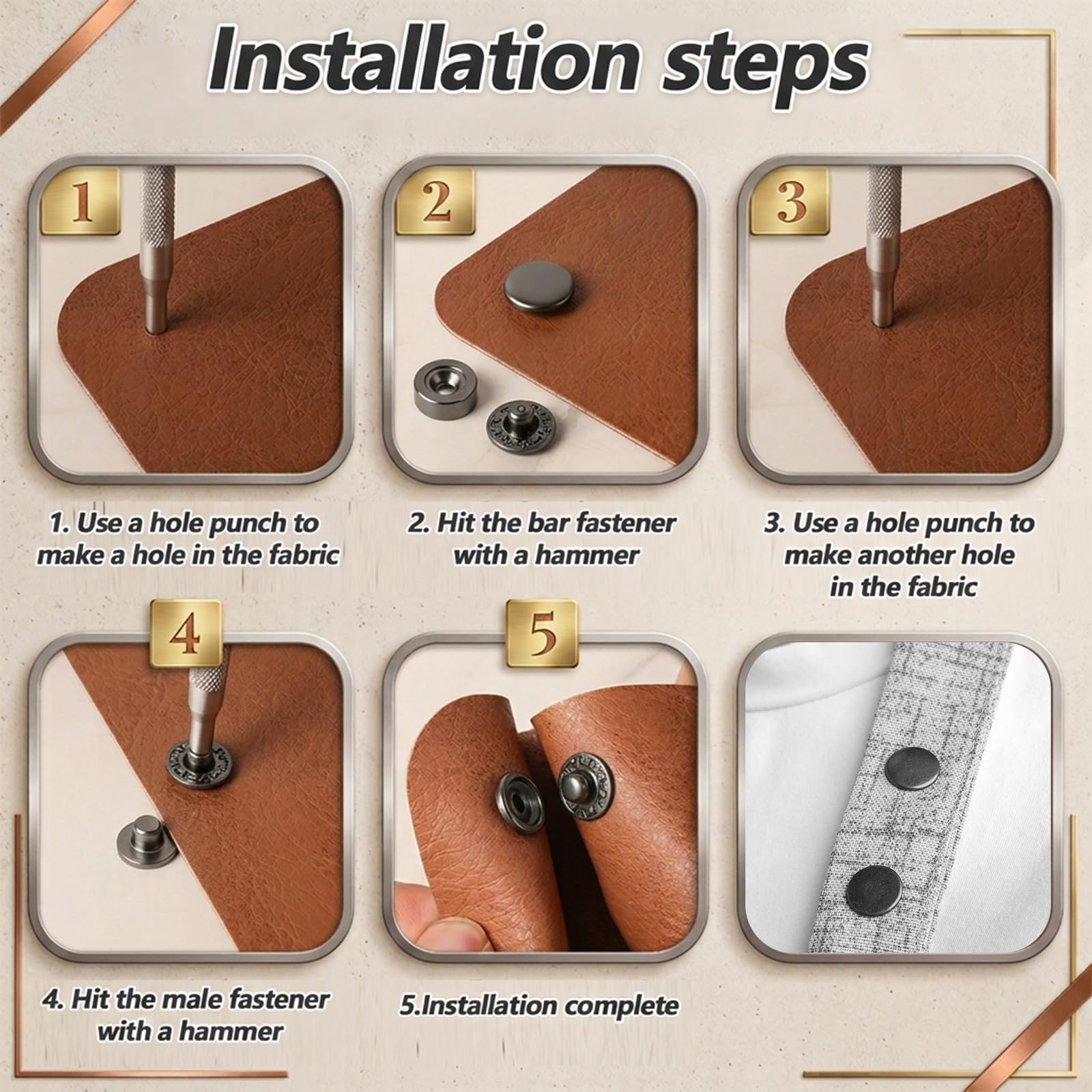 Installation steps

1

2

3

1. Use a hole punch to make a hole in the fabric

2. Hit the bar fastener with a hammer

3. Use a hole punch to make another hole in the fabric

4

5

4. Hit the male fastener with a hammer

5.Installation complete