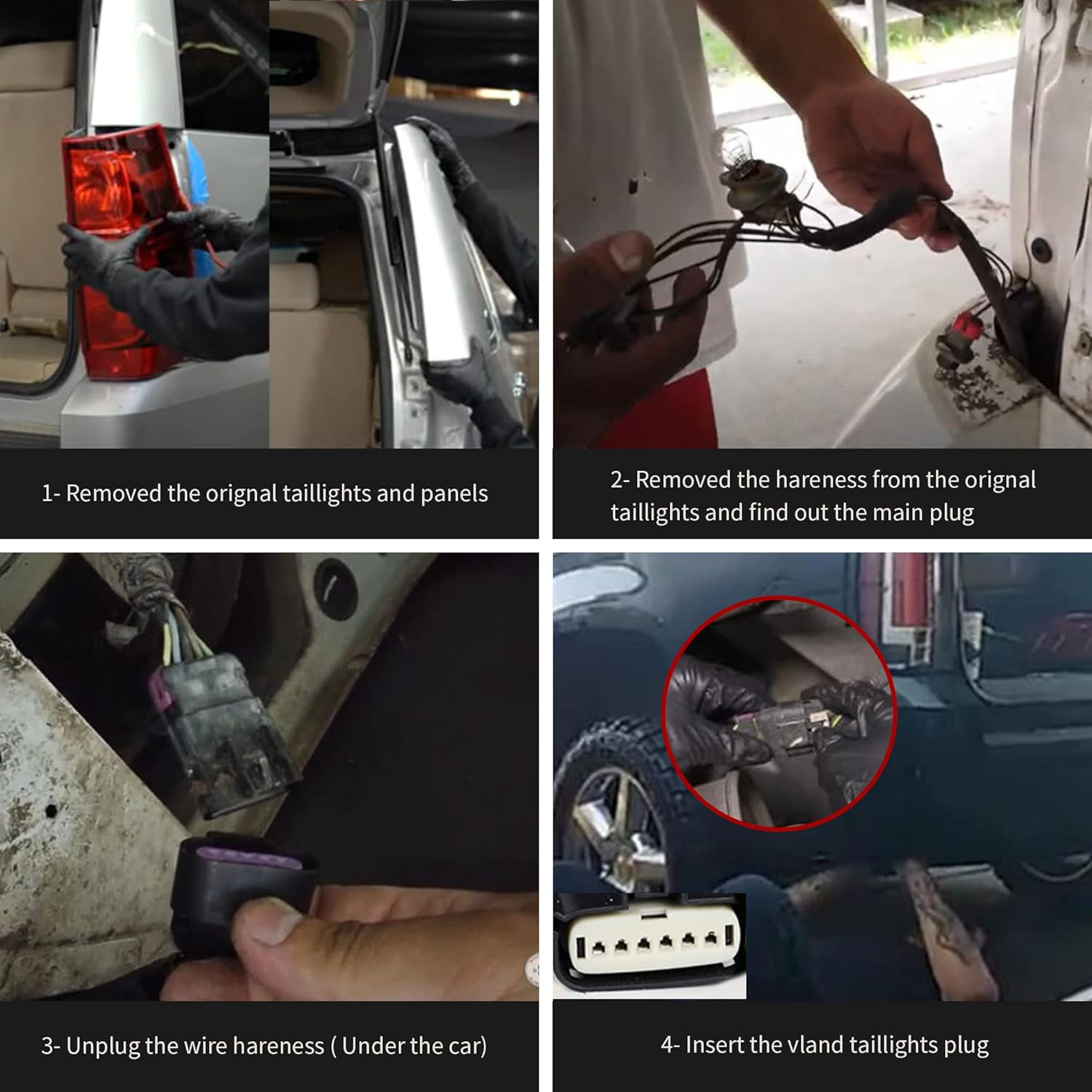 1- Removed the orignal taillights and panels

2- Removed the hareness from the orignal taillights and find out the main plug

3- Unplug the wire hareness ( Under the car)

4- Insert the vland taillights plug