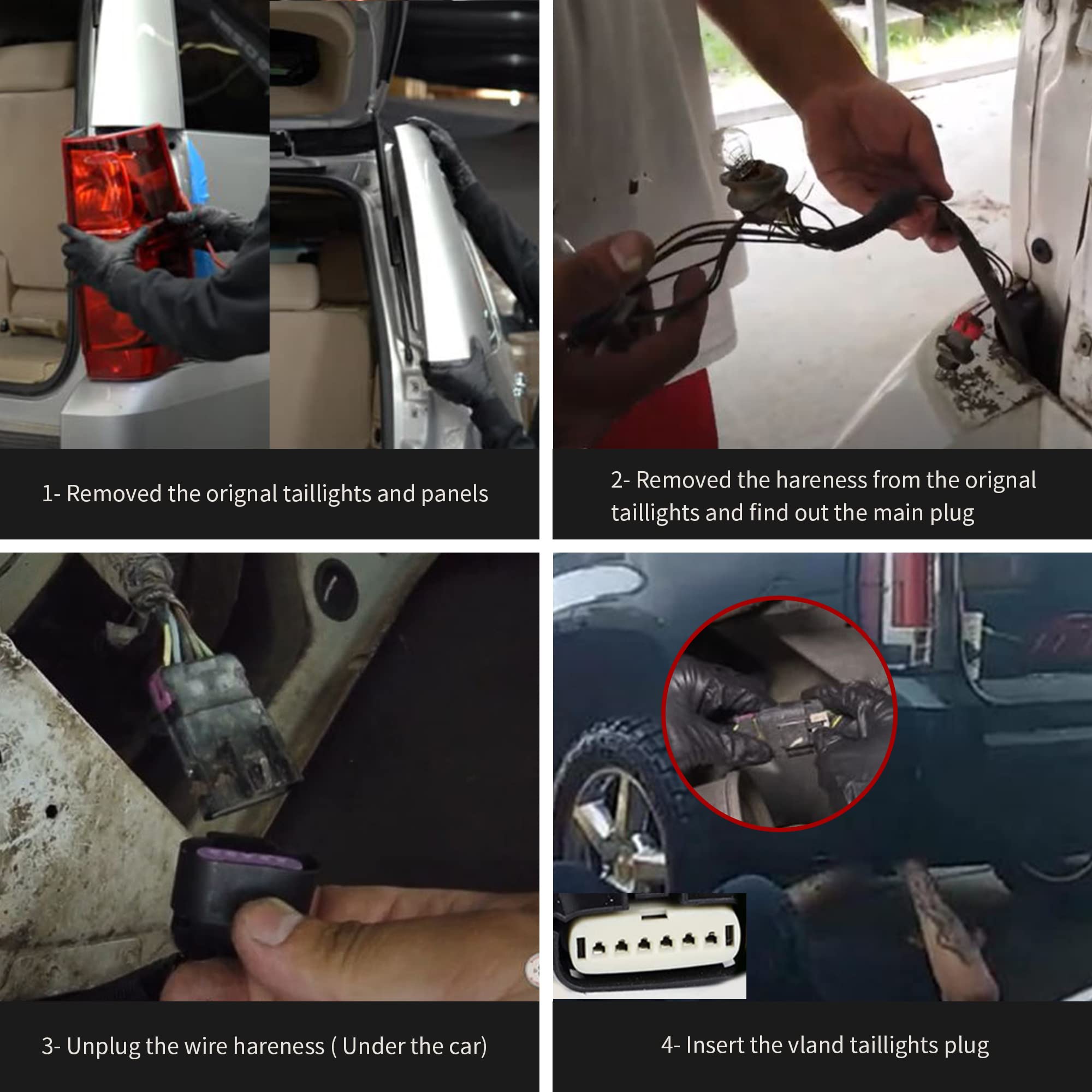 1- Removed the orignal taillights and panels

2- Removed the hareness from the orignal taillights and find out the main plug

3- Unplug the wire hareness ( Under the car)

4- Insert the vland taillights plug