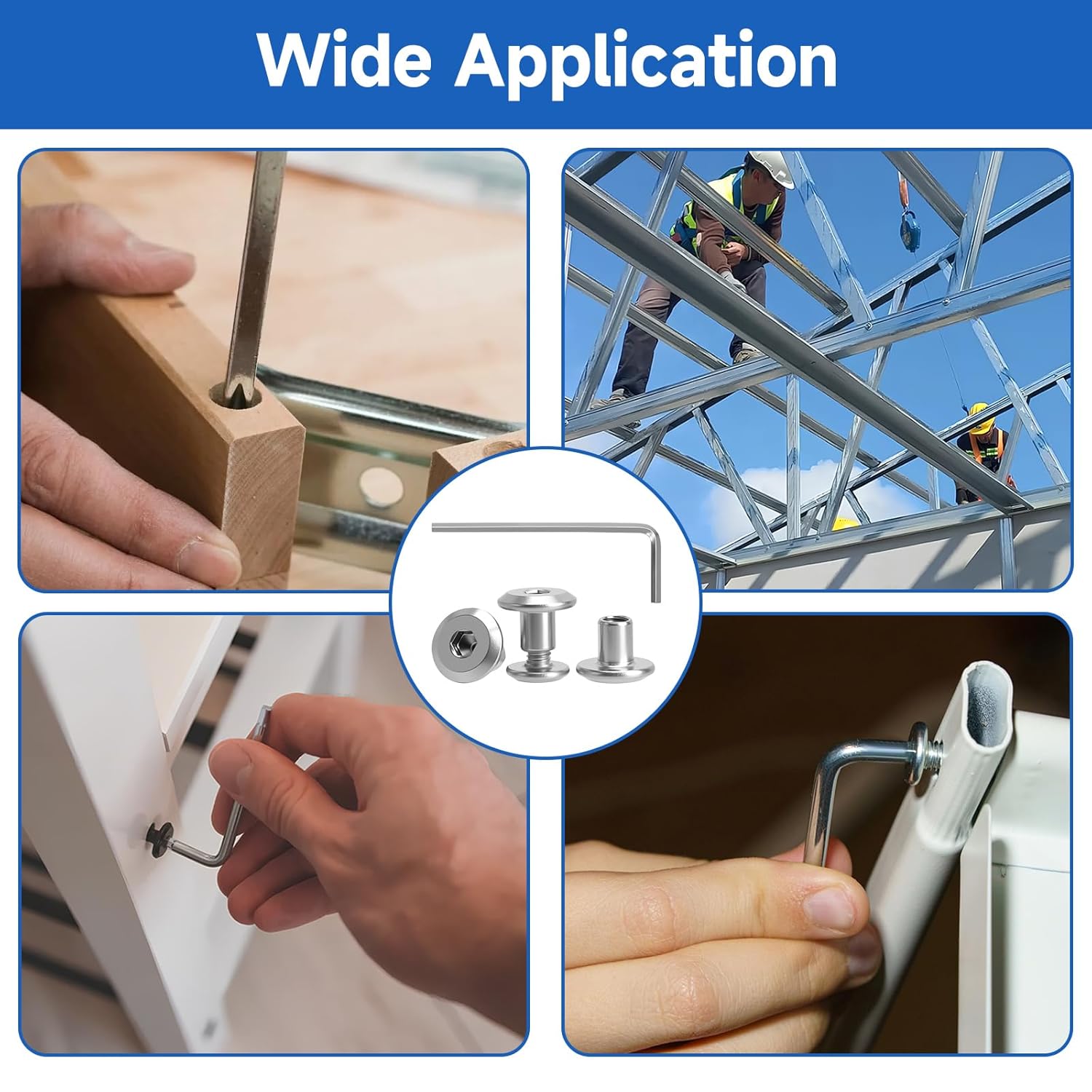 Wide Application