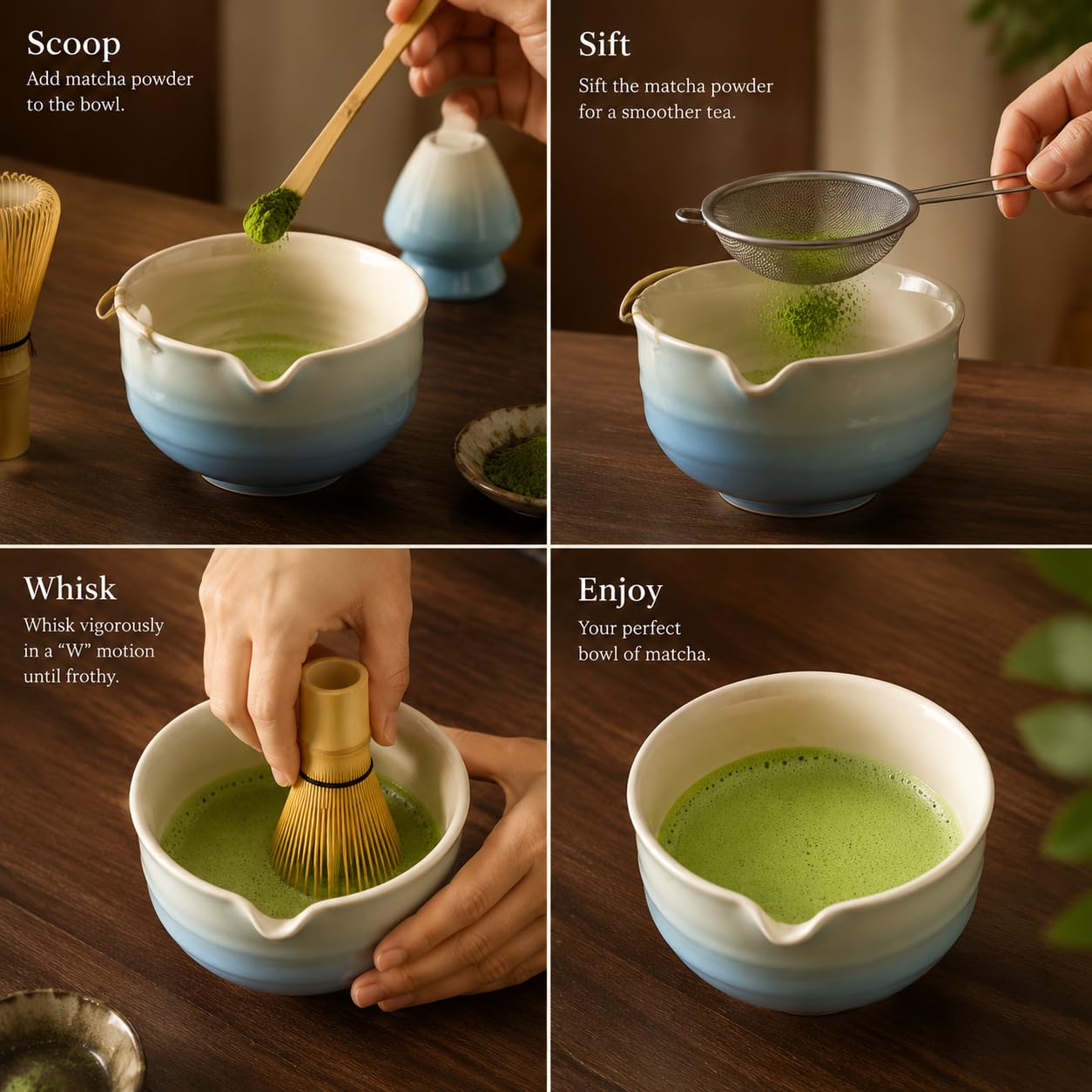 Scoop
Add matcha powder to the bowl.

Sift
Sift the matcha powder for a smoother tea.

Whisk
Whisk vigorously in a “W” motion until frothy.

Enjoy
Your perfect bowl of matcha.