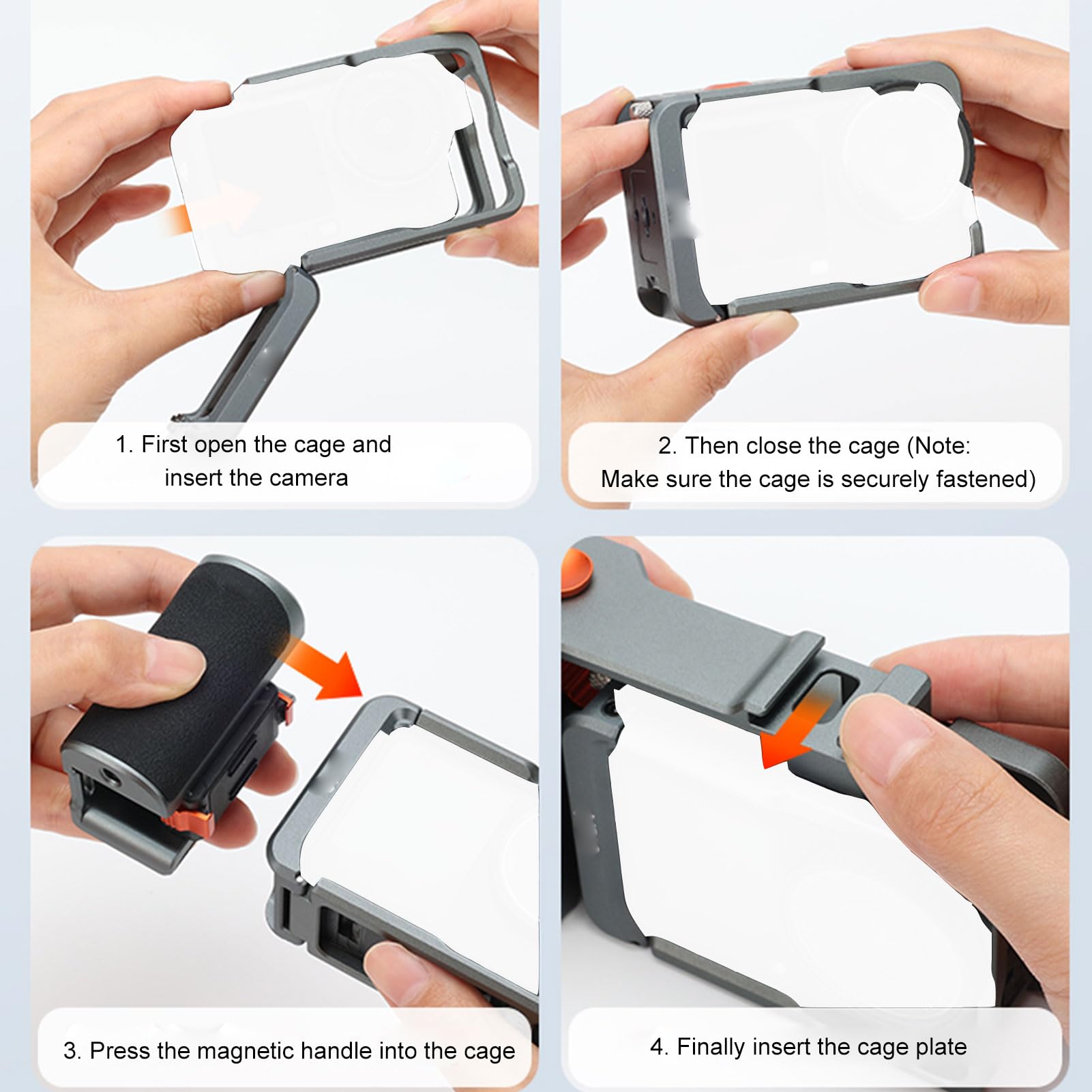 1. First open the cage and insert the camera

2. Then close the cage (Note: Make sure the cage is securely fastened)

3. Press the magnetic handle into the cage

4. Finally insert the cage plate