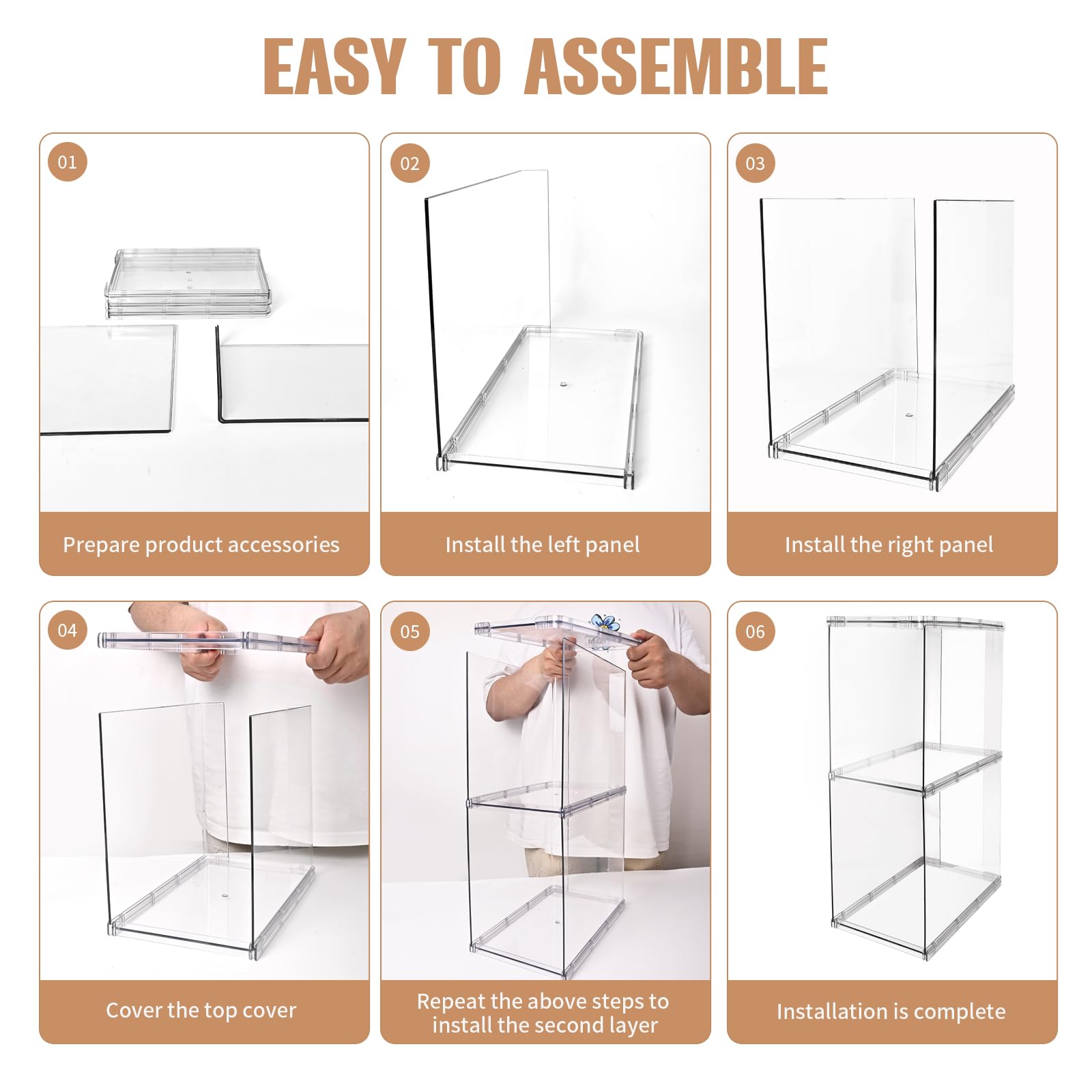 EASY TO ASSEMBLE

01

Prepare product accessories

02

Install the left panel

03

Install the right panel

04

Cover the top cover

05

Repeat the above steps to install the second layer

06

Installation is complete