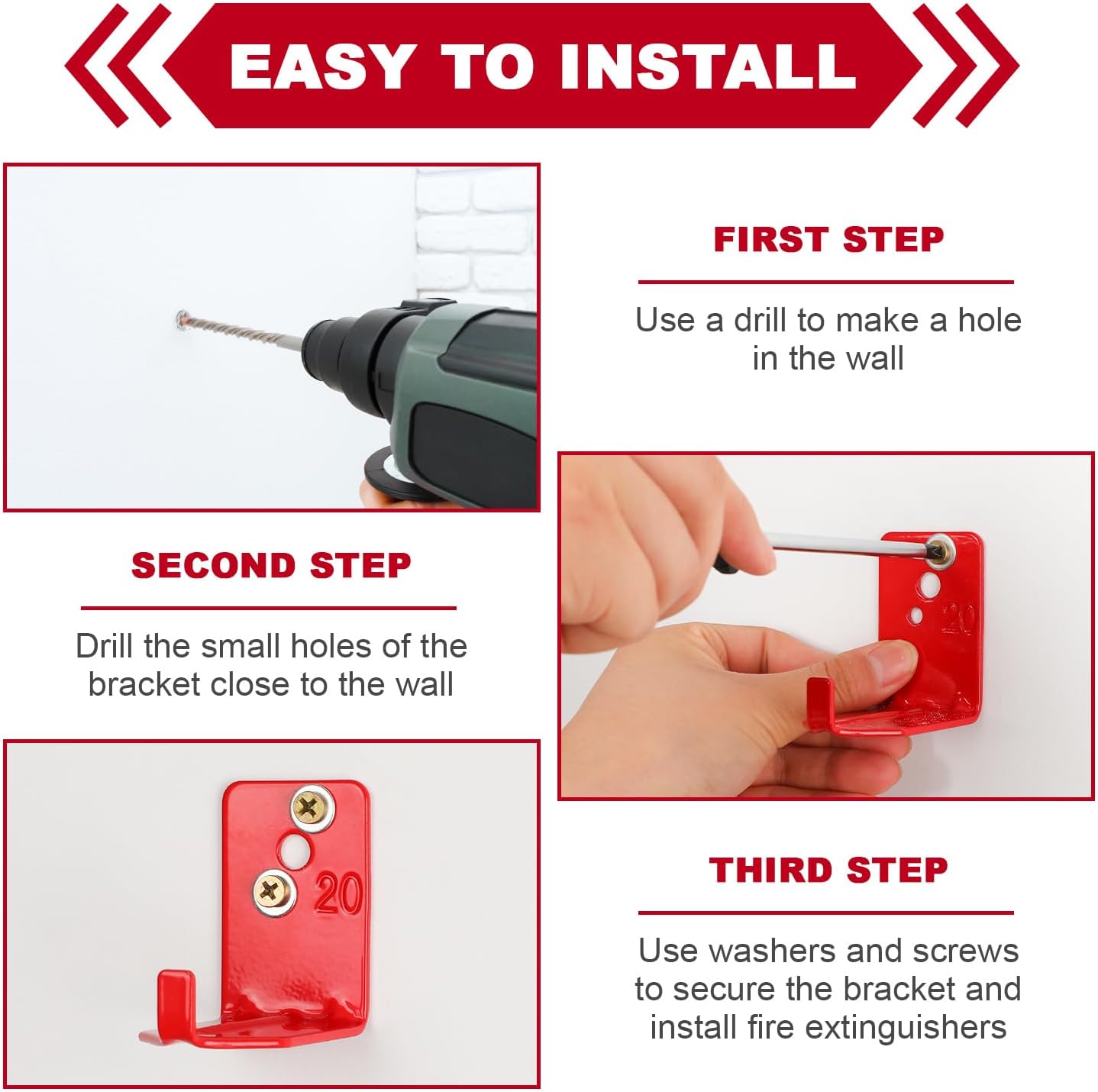 EASY TO INSTALL

FIRST STEP

Use a drill to make a hole in the wall

20

SECOND STEP

Drill the small holes of the bracket close to the wall

20

THIRD STEP

Use washers and screws to secure the bracket and install fire extinguishers