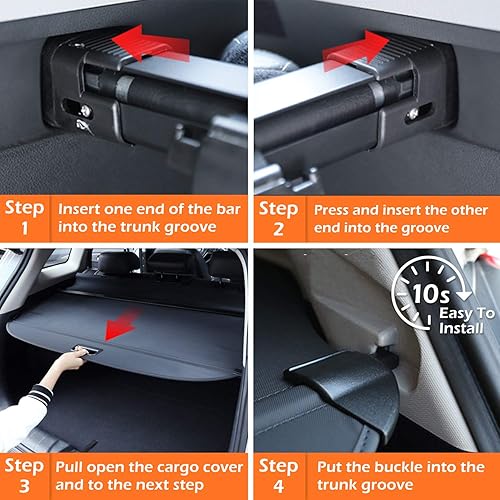 Step 1
Insert one end of the bar into the trunk groove

Step 2
Press and insert the other end into the groove

10s
Easy To Install

Step 3
Pull open the cargo cover and to the next step

Step 4
Put the buckle into the trunk groove