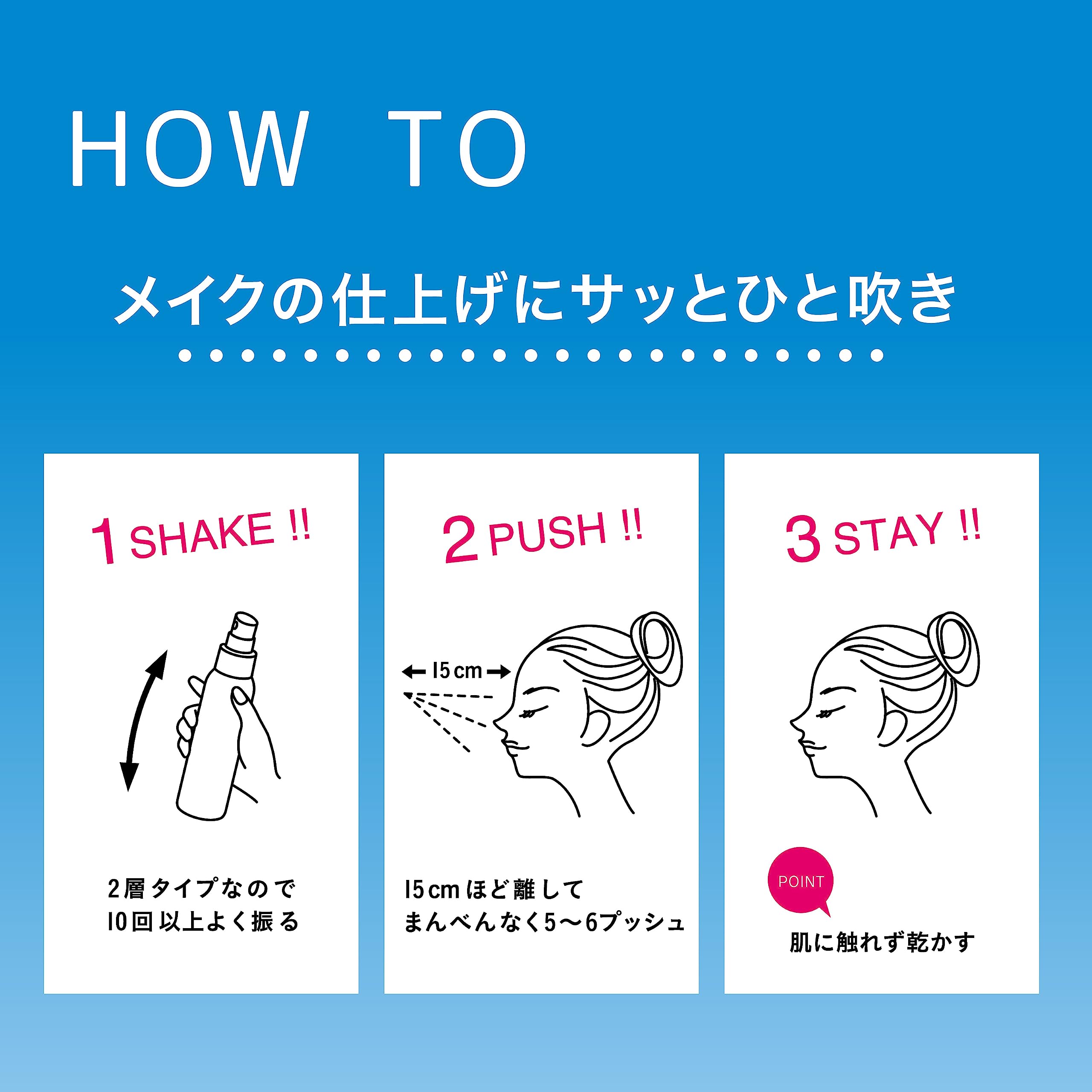 HOW TO

メイクの仕上げにサッとひと吹き

1 SHAKE !!

2層タイプなので
10回以上よく振る

2 PUSH !!

15cm

15cmほど離して
まんべんなく5〜6プッシュ

3 STAY !!

POINT

肌に触れず乾かす