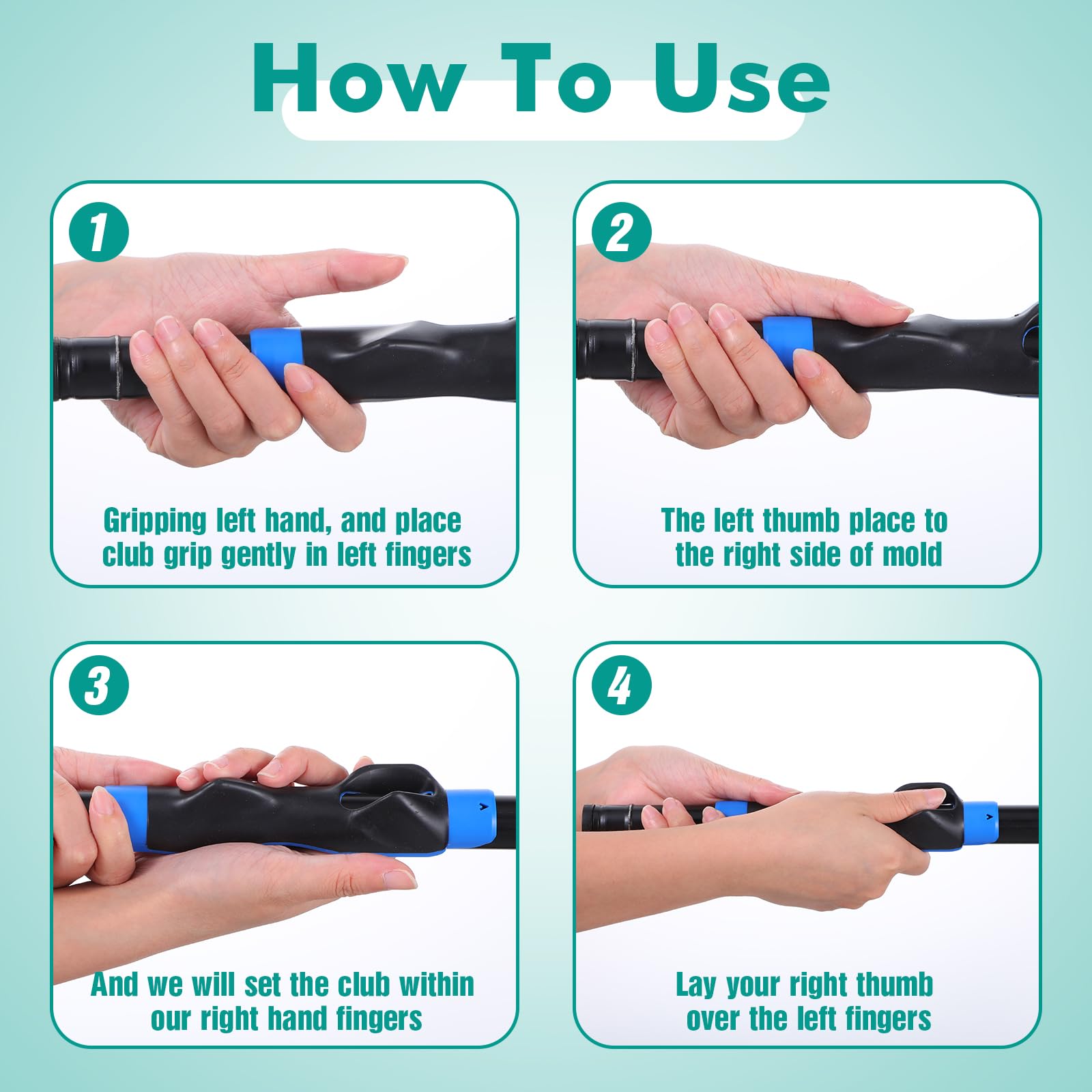 How To Use

1

Gripping left hand, and place club grip gently in left fingers

2

The left thumb place to the right side of mold

3

And we will set the club within our right hand fingers

4

Lay your right thumb over the left fingers