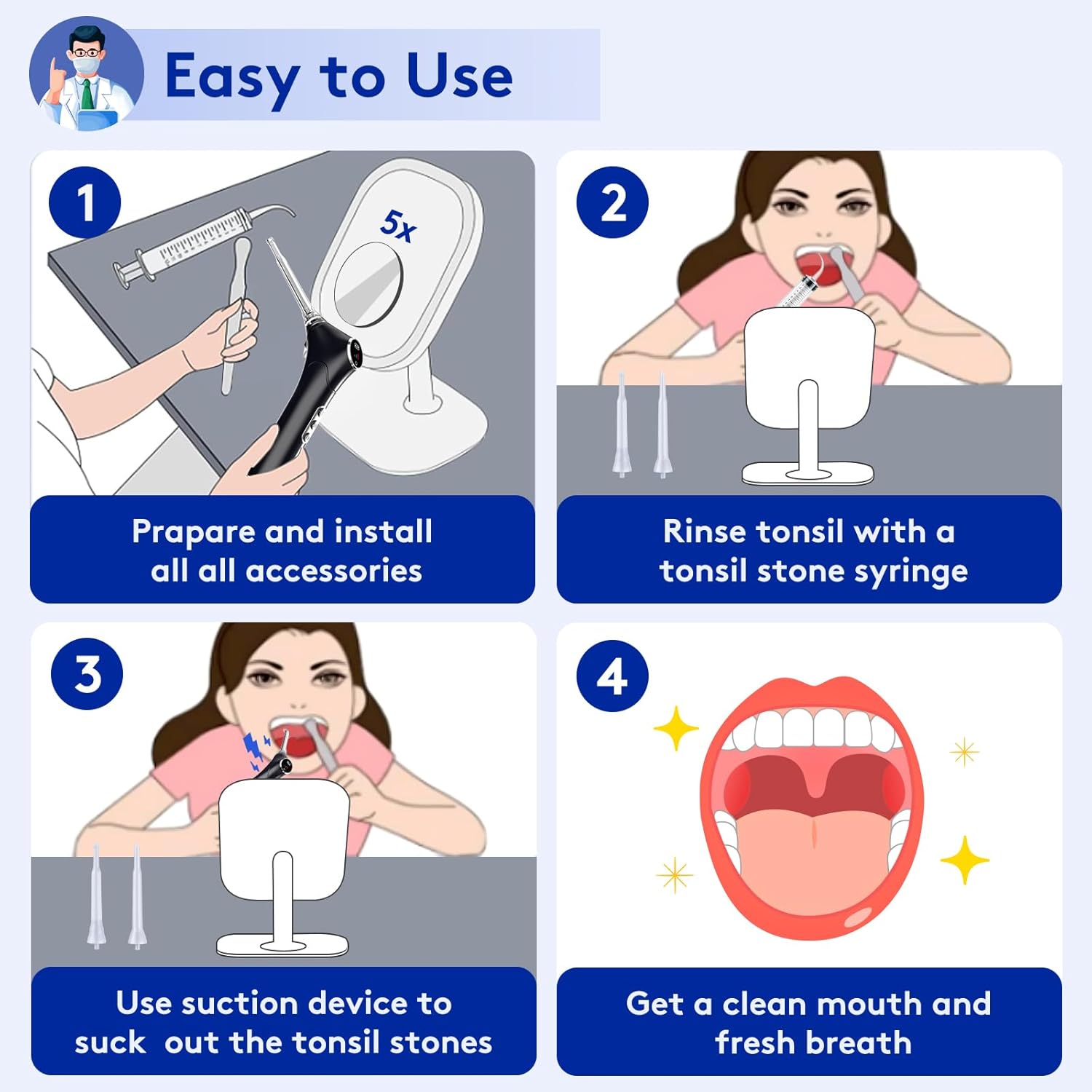 Easy to Use

1

5x

Prapare and install all all accessories

2

Rinse tonsil with a tonsil stone syringe

3

Use suction device to suck  out the tonsil stones

4

Get a clean mouth and fresh breath