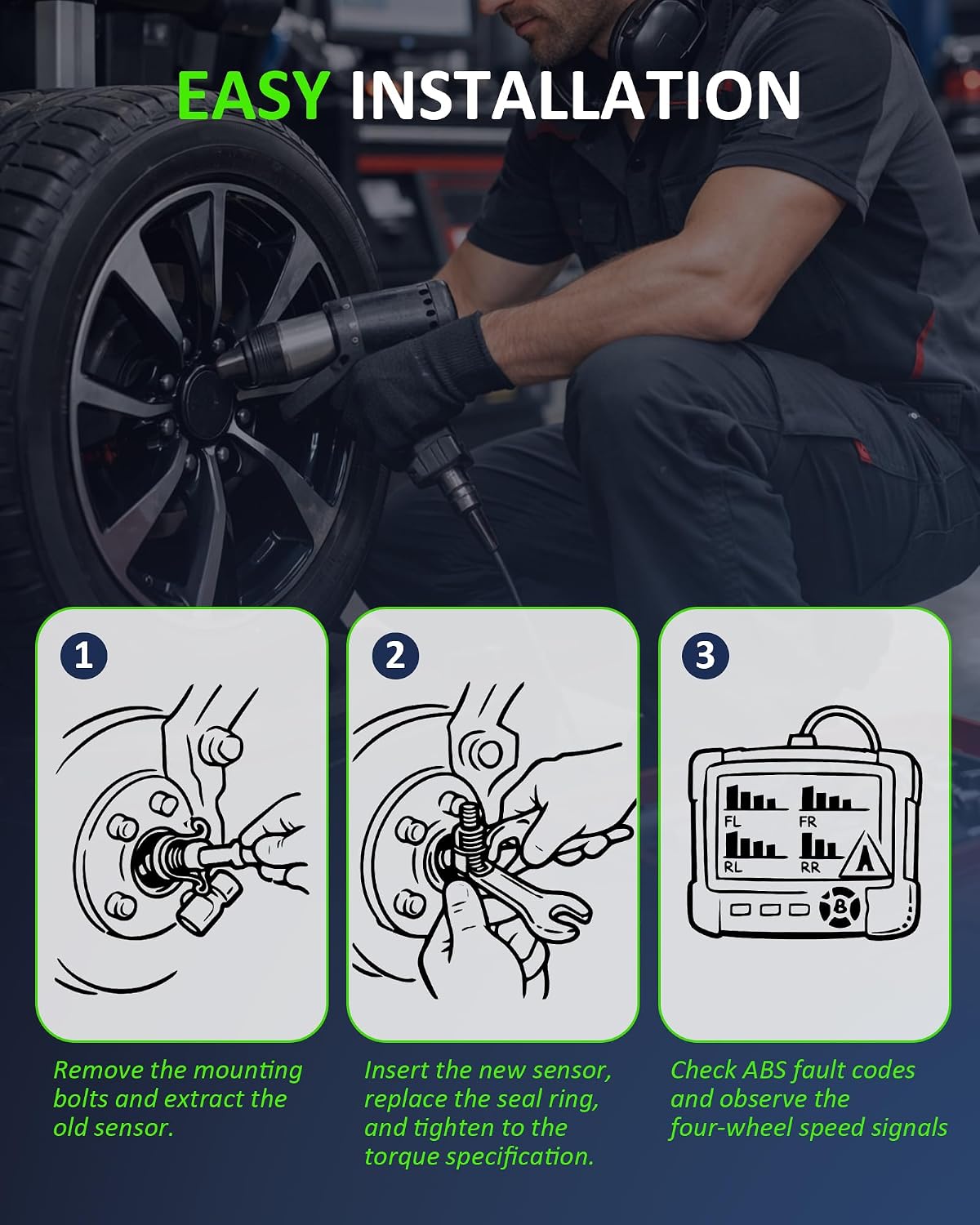 EASY INSTALLATION

1

Remove the mounting bolts and extract the old sensor.

2

Insert the new sensor, replace the seal ring, and tighten to the torque specification.

3

FL FR RL RR

B

Check ABS fault codes and observe the four-wheel speed signals