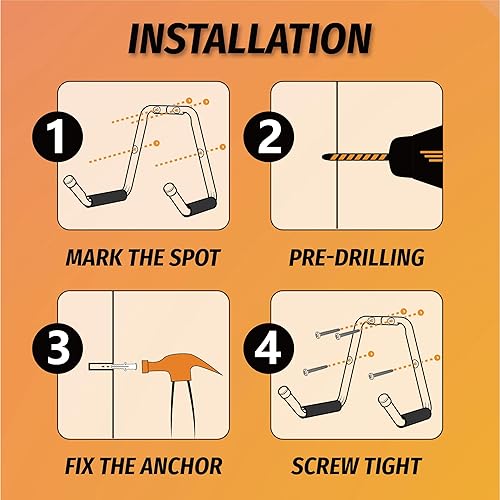 INSTALLATION

1

MARK THE SPOT

2

PRE-DRILLING

3

FIX THE ANCHOR

4

SCREW TIGHT