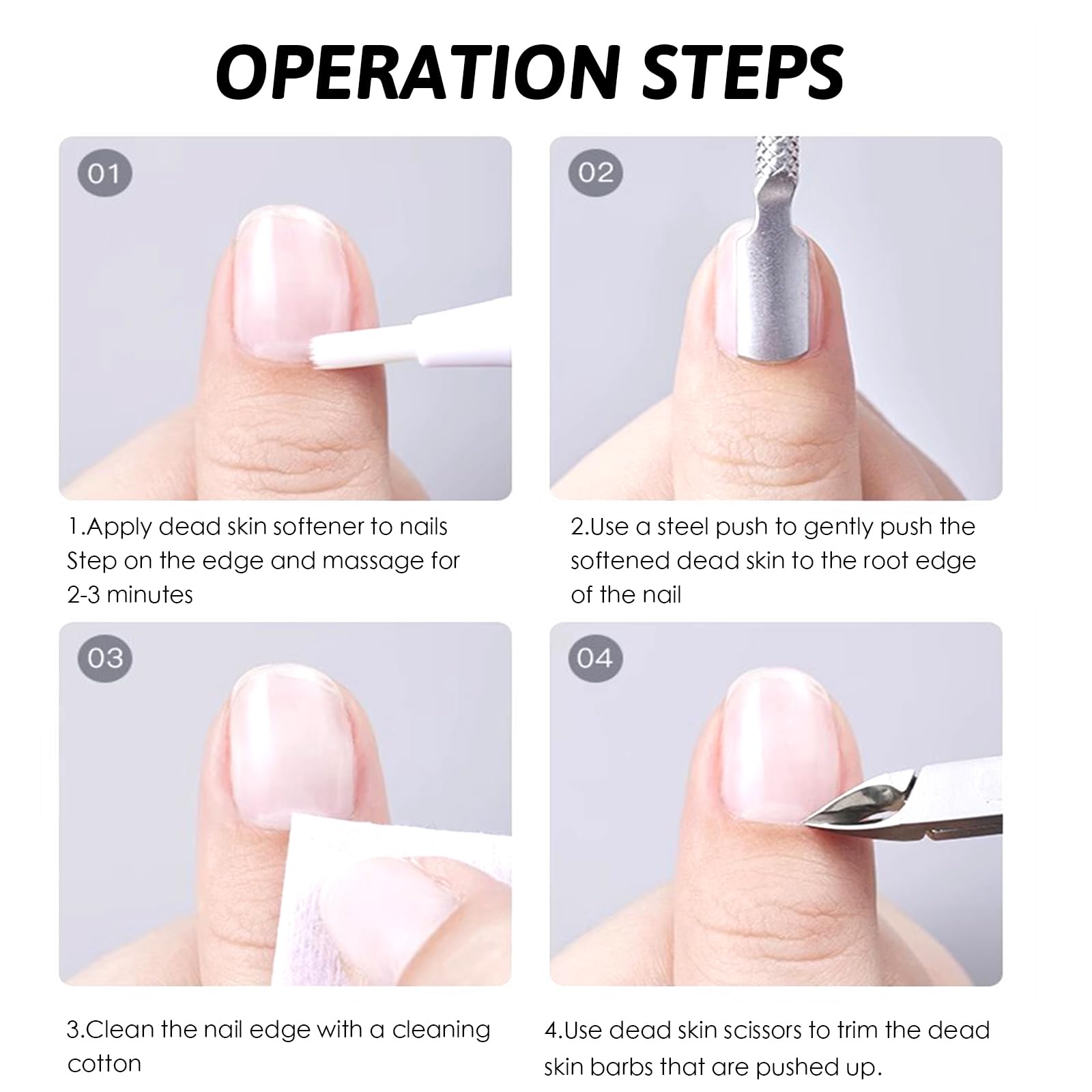 OPERATION STEPS

01

1.Apply dead skin softener to nails Step on the edge and massage for 2-3 minutes

02

2.Use a steel push to gently push the softened dead skin to the root edge of the nail

03

3.Clean the nail edge with a cleaning cotton

04

4.Use dead skin scissors to trim the dead skin barbs that are pushed up.