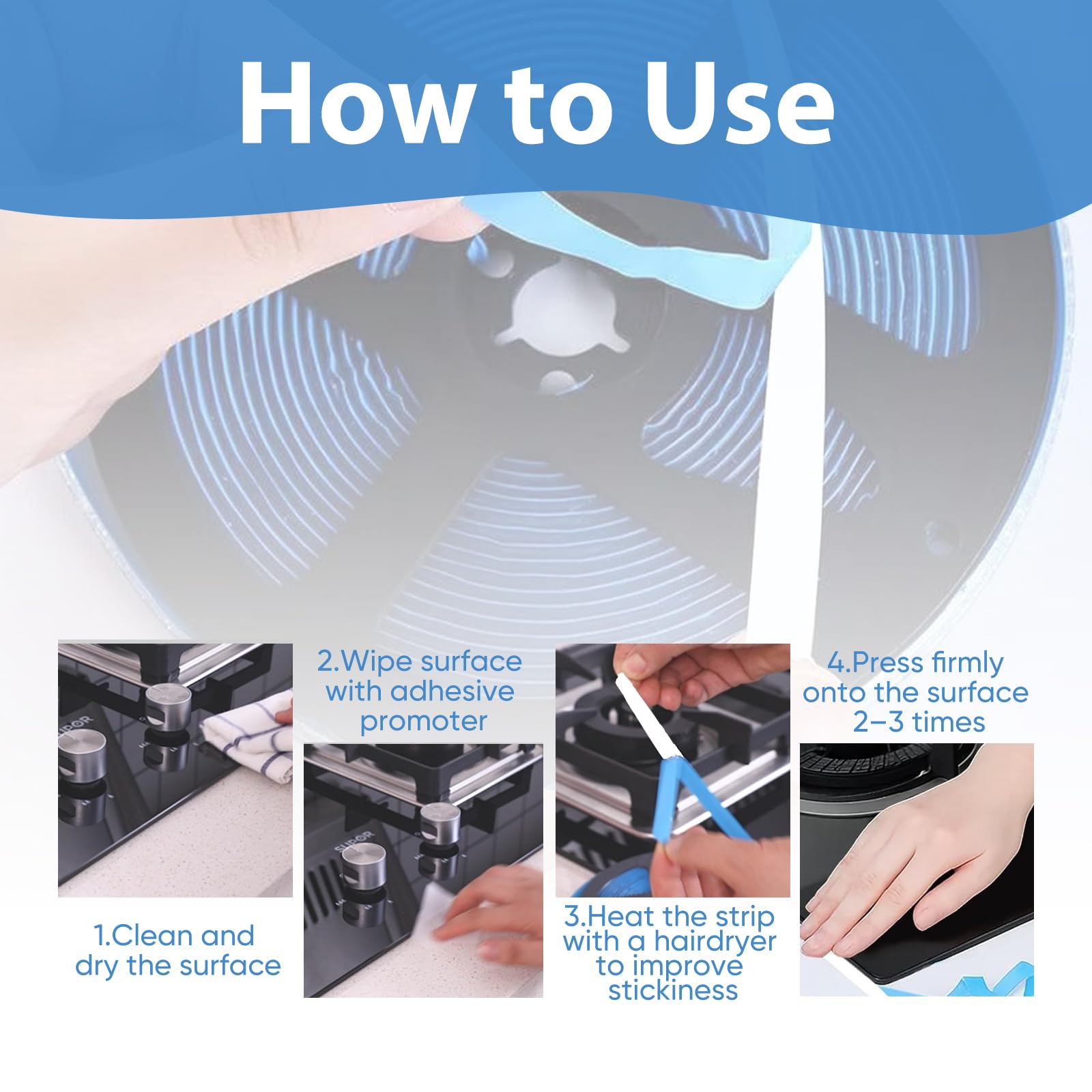 How to Use

SUPOR

1.Clean and dry the surface

2.Wipe surface with adhesive promoter

SUPOR

3.Heat the strip with a hairdryer to improve stickiness

4.Press firmly onto the surface 2–3 times