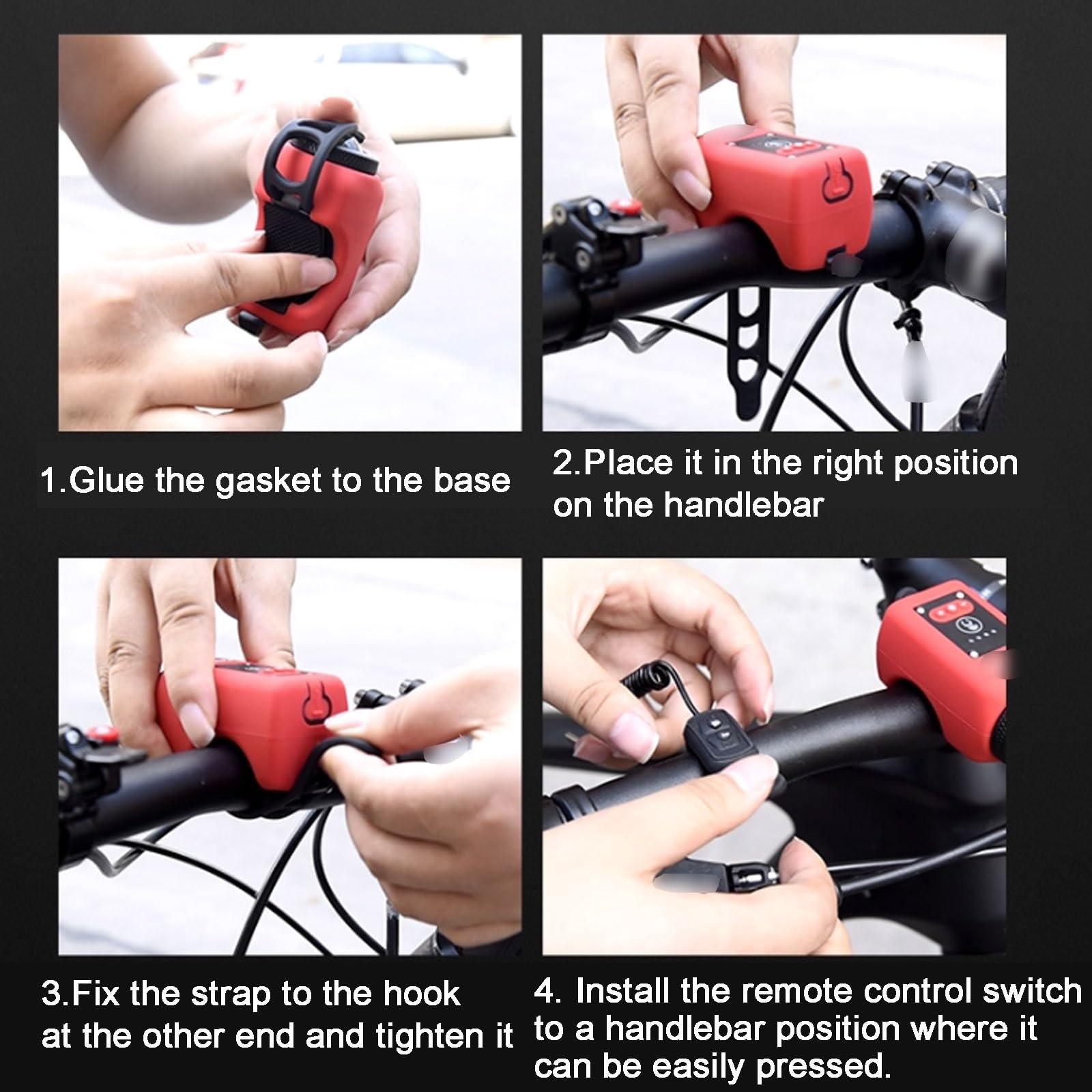 1.Glue the gasket to the base

2.Place it in the right position on the handlebar

3.Fix the strap to the hook at the other end and tighten it

4. Install the remote control switch to a handlebar position where it can be easily pressed.