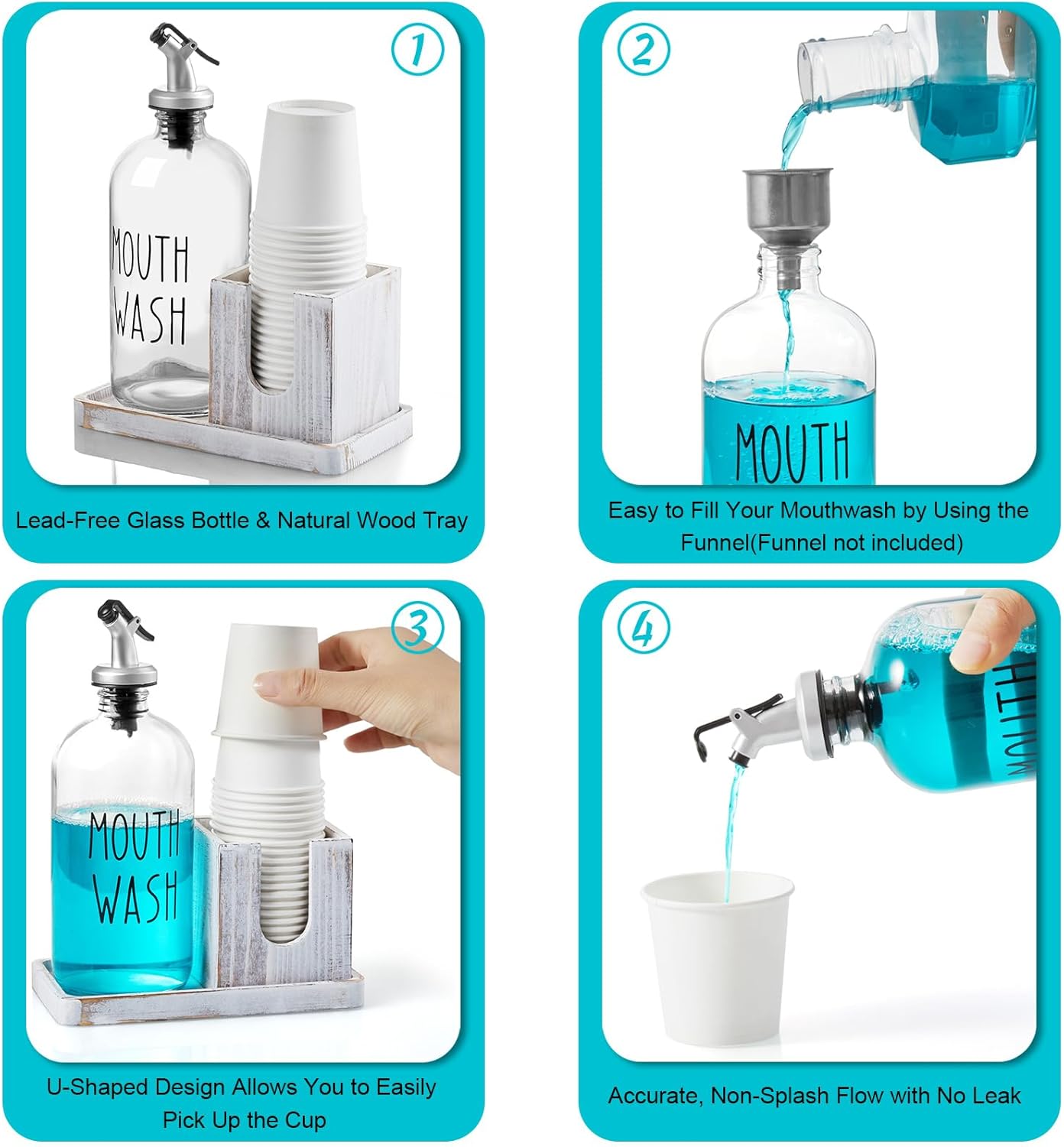 1

MOUTH WASH

Lead-Free Glass Bottle & Natural Wood Tray

2

MOUTH

Easy to Fill Your Mouthwash by Using the Funnel(Funnel not included)

3

MOUTH WASH

U-Shaped Design Allows You to Easily Pick Up the Cup

4

MOUTH

Accurate, Non-Splash Flow with No Leak