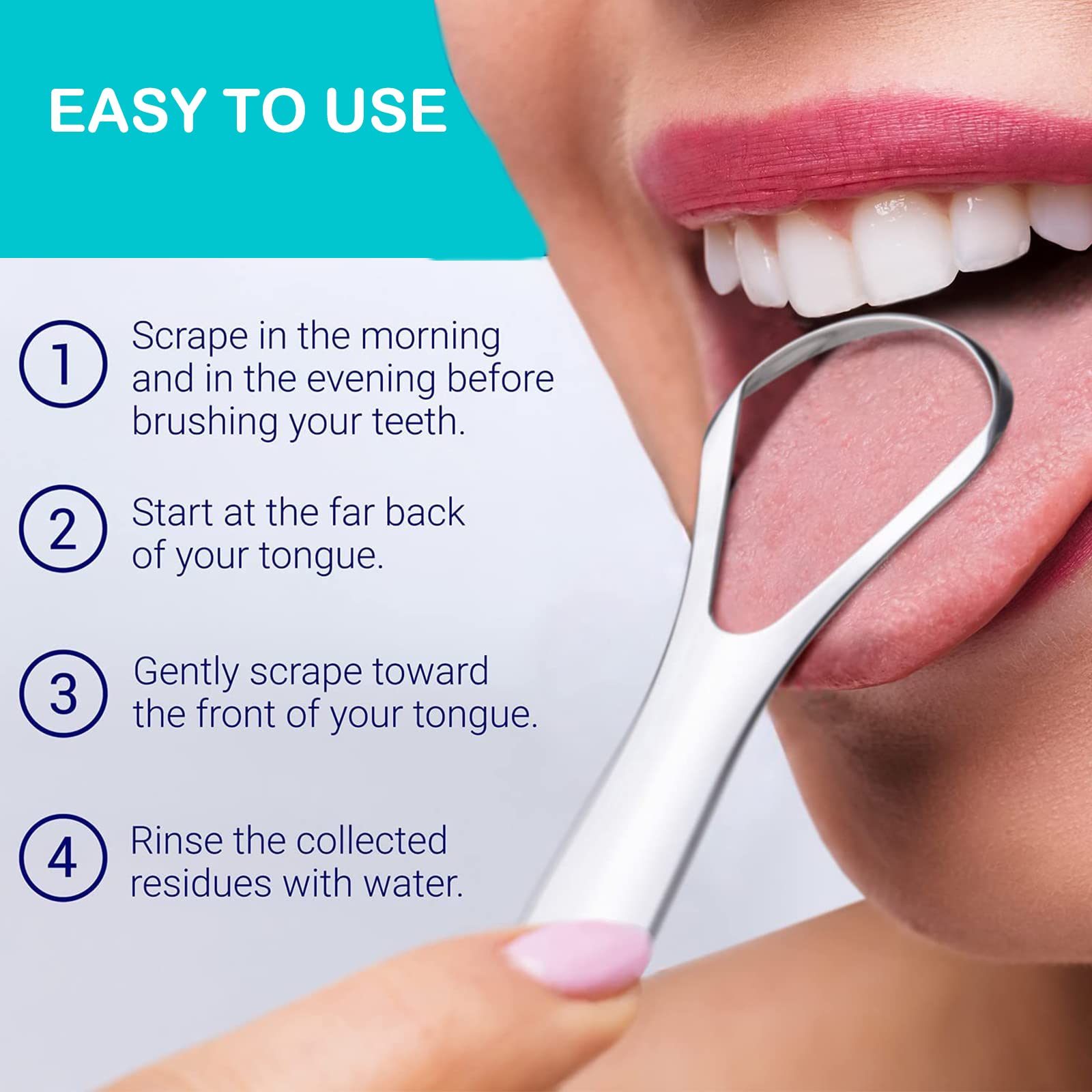 EASY TO USE

1 Scrape in the morning and in the evening before brushing your teeth.

2 Start at the far back of your tongue.

3 Gently scrape toward the front of your tongue.

4 Rinse the collected residues with water.