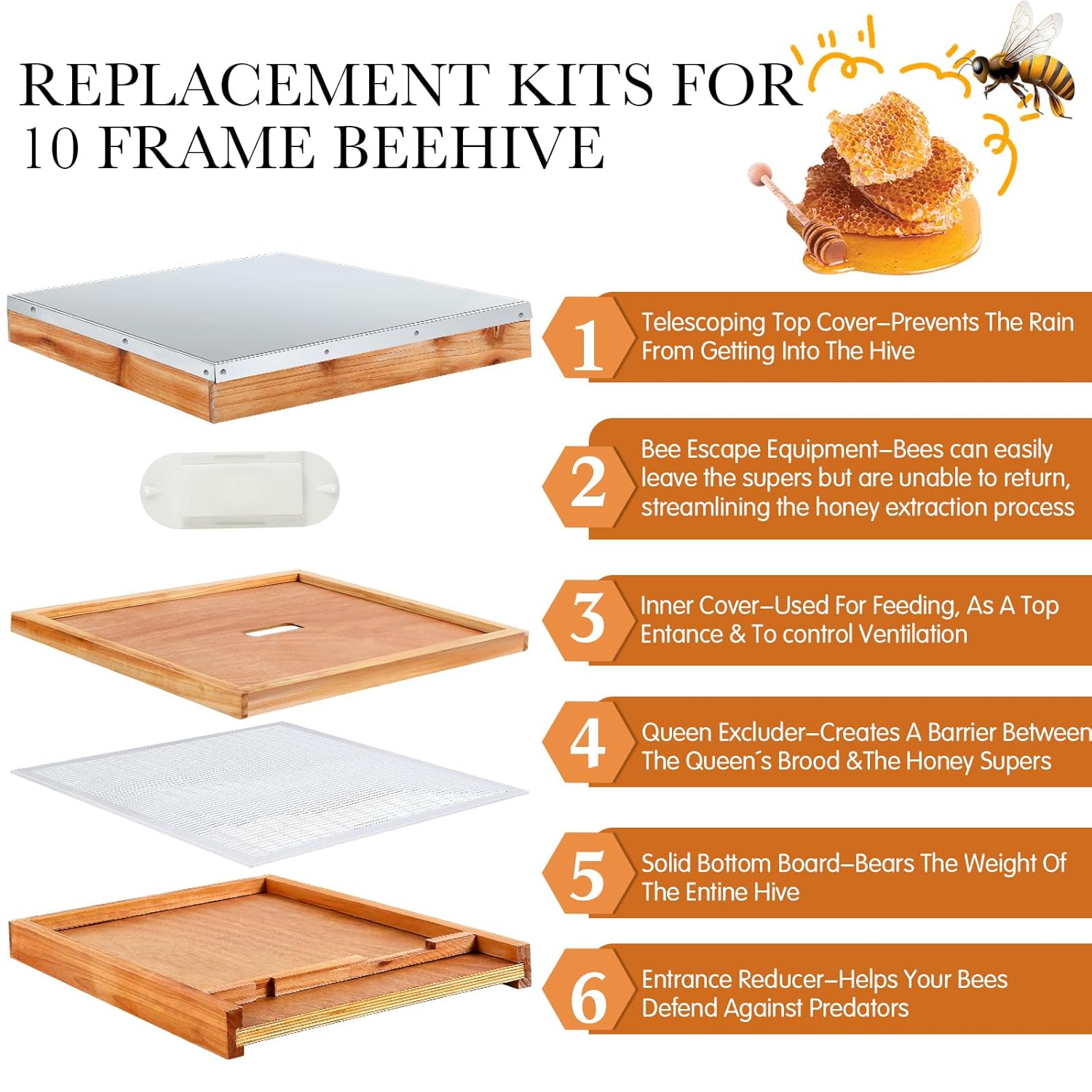 REPLACEMENT KITS FOR 10 FRAME BEEHIVE

1 Telescoping Top Cover–Prevents The Rain From Getting Into The Hive

2 Bee Escape Equipment–Bees can easily leave the supers but are unable to return, streamlining the honey extraction process

3 Inner Cover–Used For Feeding, As A Top Entance & To control Ventilation

4 Queen Excluder–Creates A Barrier Between The Queen´s Brood &The Honey Supers

5 Solid Bottom Board–Bears The Weight Of The Entine Hive

6 Entrance Reducer–Helps Your Bees Defend Against Predators