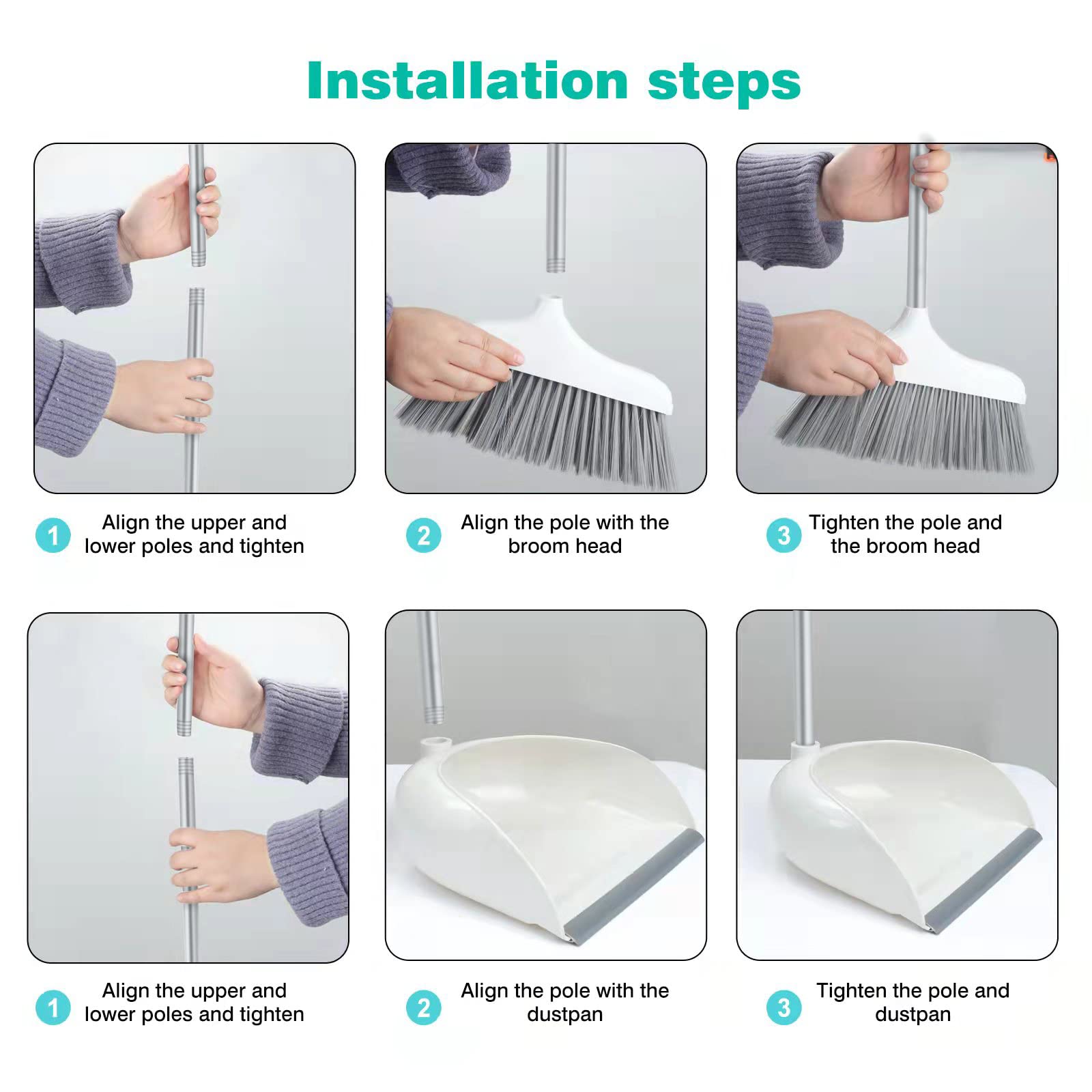 Installation steps

1 Align the upper and lower poles and tighten

2 Align the pole with the broom head

3 Tighten the pole and the broom head

1 Align the upper and lower poles and tighten

2 Align the pole with the dustpan

3 Tighten the pole and dustpan