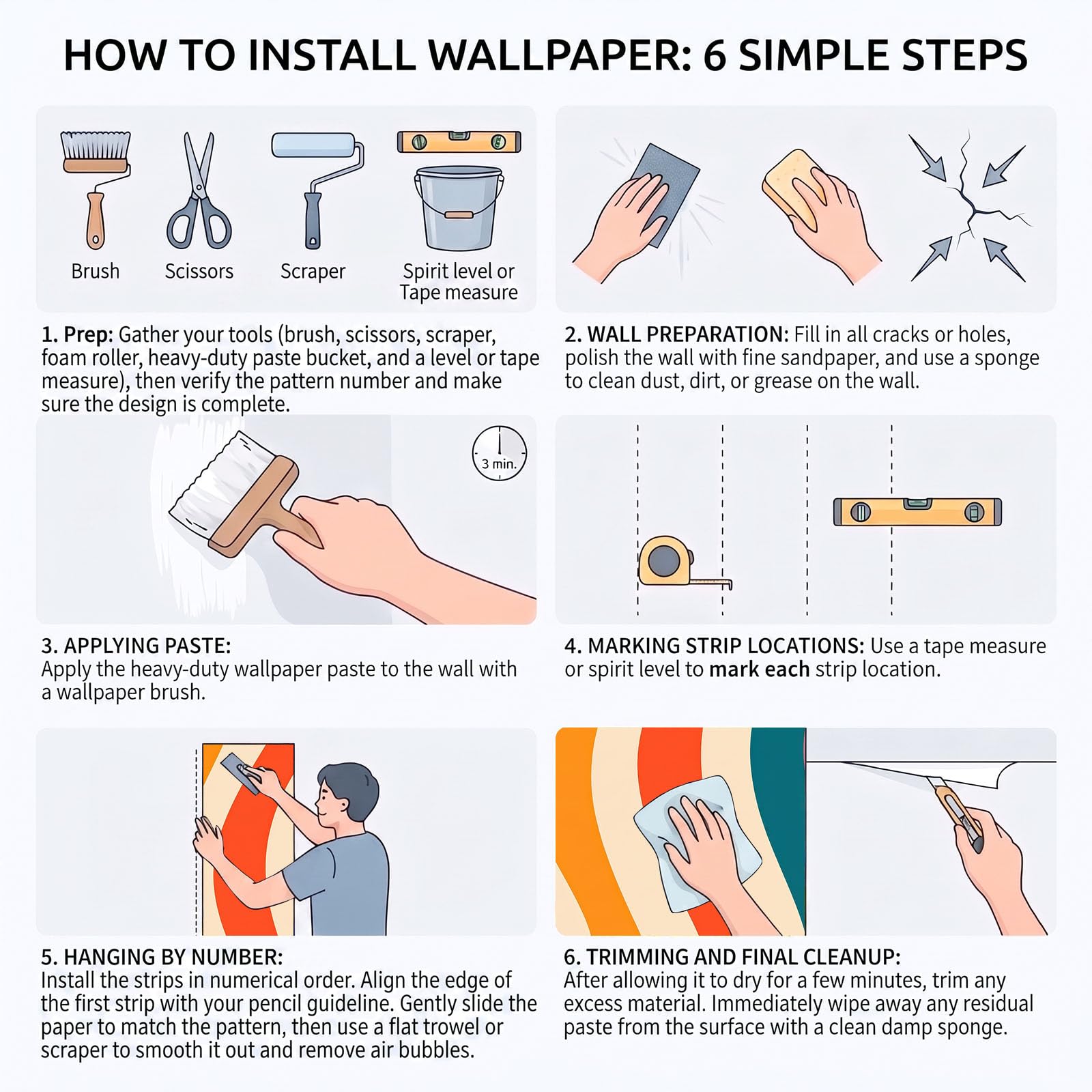 HOW TO INSTALL WALLPAPER: 6 SIMPLE STEPS

Brush

Scissors

Scraper

Spirit level or Tape measure

1. Prep: Gather your tools (brush, scissors, scraper, foam roller, heavy-duty paste bucket, and a level or tape measure), then verify the pattern number and make sure the design is complete.

2. WALL PREPARATION: Fill in all cracks or holes, polish the wall with fine sandpaper, and use a sponge to clean dust, dirt, or grease on the wall.

3 min.

3. APPLYING PASTE:
Apply the heavy-duty wallpaper paste to the wall with a wallpaper brush.

4. MARKING STRIP LOCATIONS: Use a tape measure or spirit level to mark each strip location.

5. HANGING BY NUMBER:
Install the strips in numerical order. Align the edge of the first strip with your pencil guideline. Gently slide the paper to match the pattern, then use a flat trowel or scraper to smooth it out and remove air bubbles.

6. TRIMMING AND FINAL CLEANUP:
After allowing it to dry for a few minutes, trim any excess material. Immediately wipe away any residual paste from the surface with a clean damp sponge.