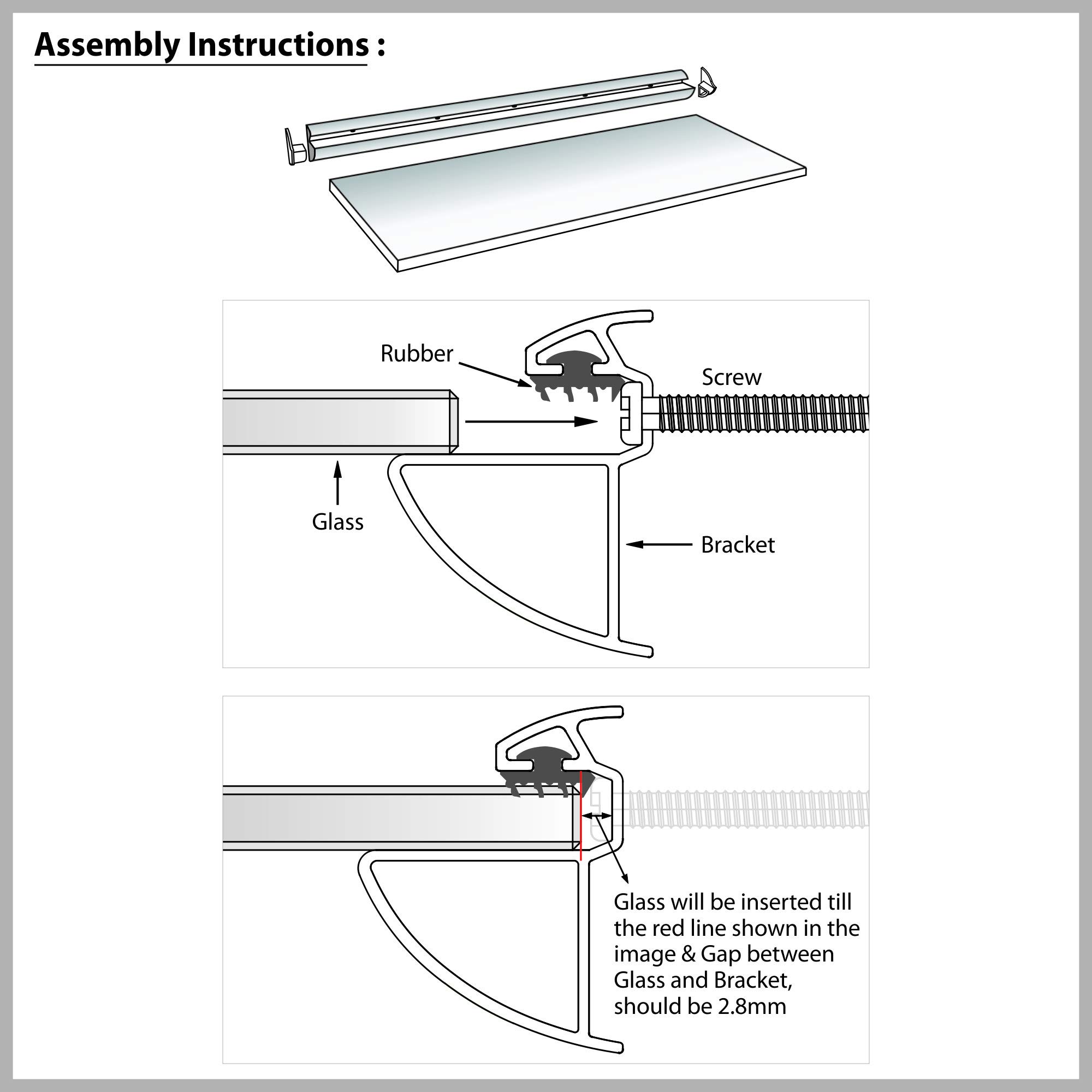 Assembly Instructions :

Rubber

Screw

Glass

Bracket

Glass will be inserted till the red line shown in the image & Gap between Glass and Bracket, should be 2.8mm