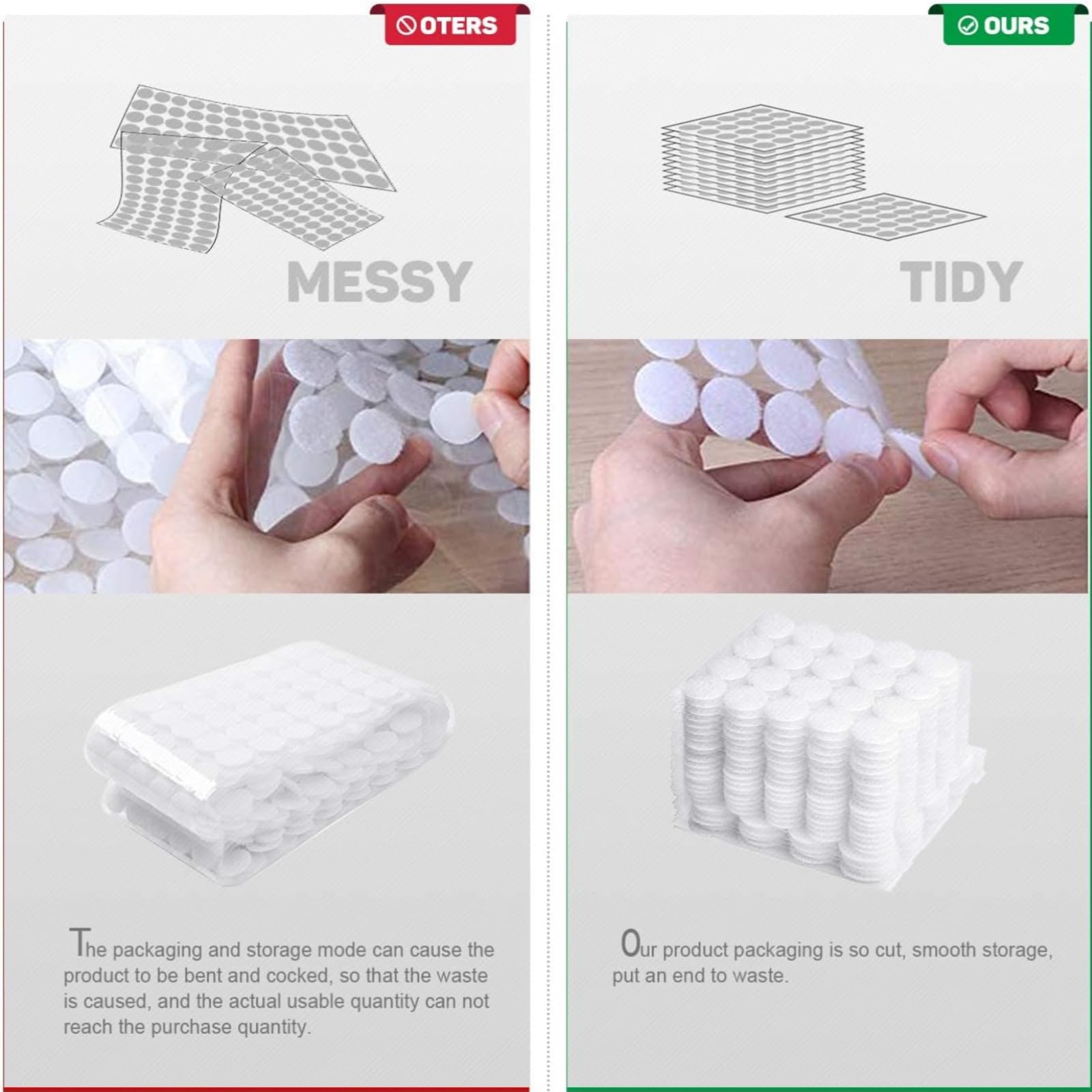 OTERS

MESSY

The packaging and storage mode can cause the product to be bent and cocked, so that the waste is caused, and the actual usable quantity can not reach the purchase quantity.

OURS

TIDY

Our product packaging is so cut, smooth storage, put an end to waste.