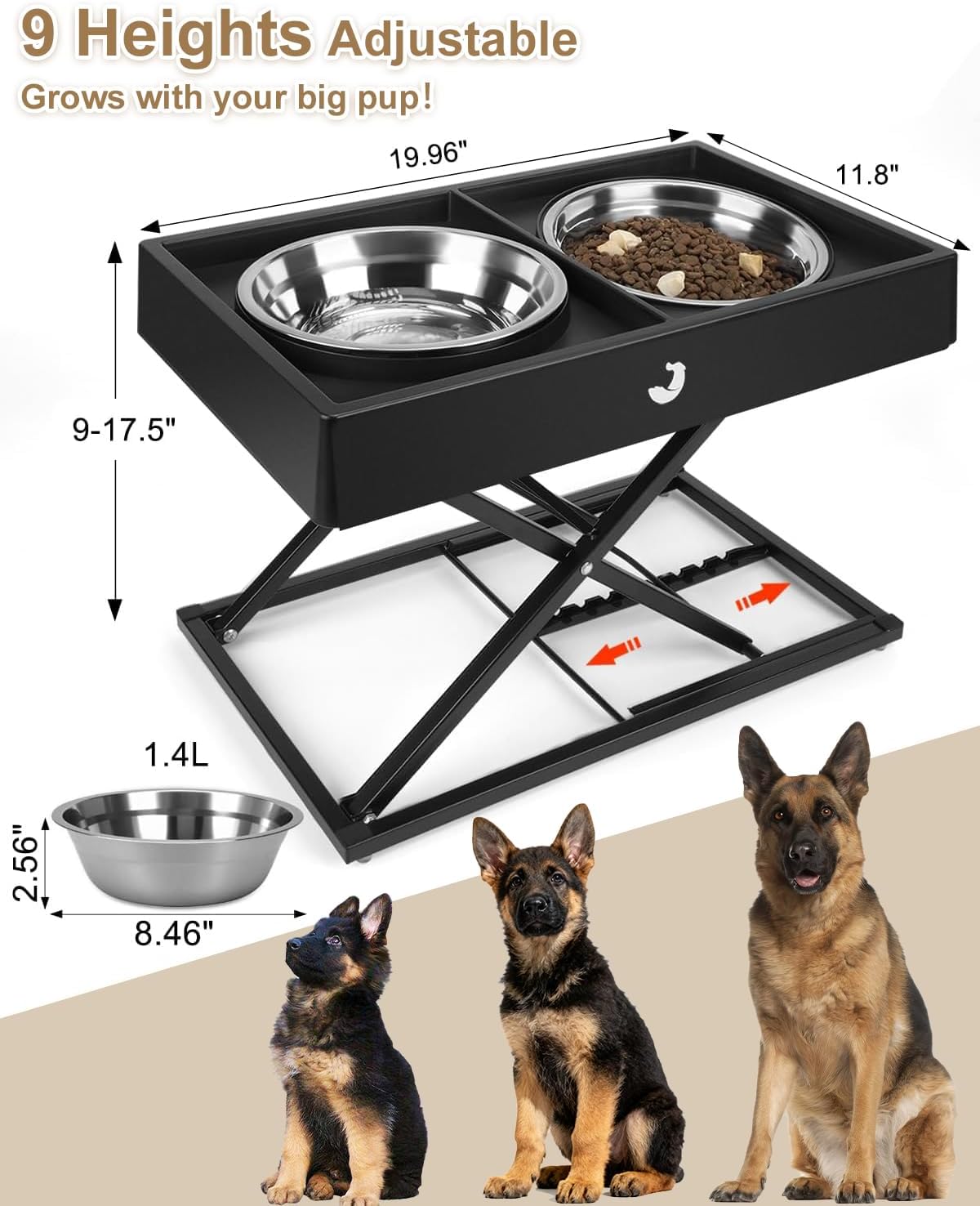 9 Heights Adjustable

Grows with your big pup!

19.96"

11.8"

9-17.5"

1.4L

2.56"

8.46"