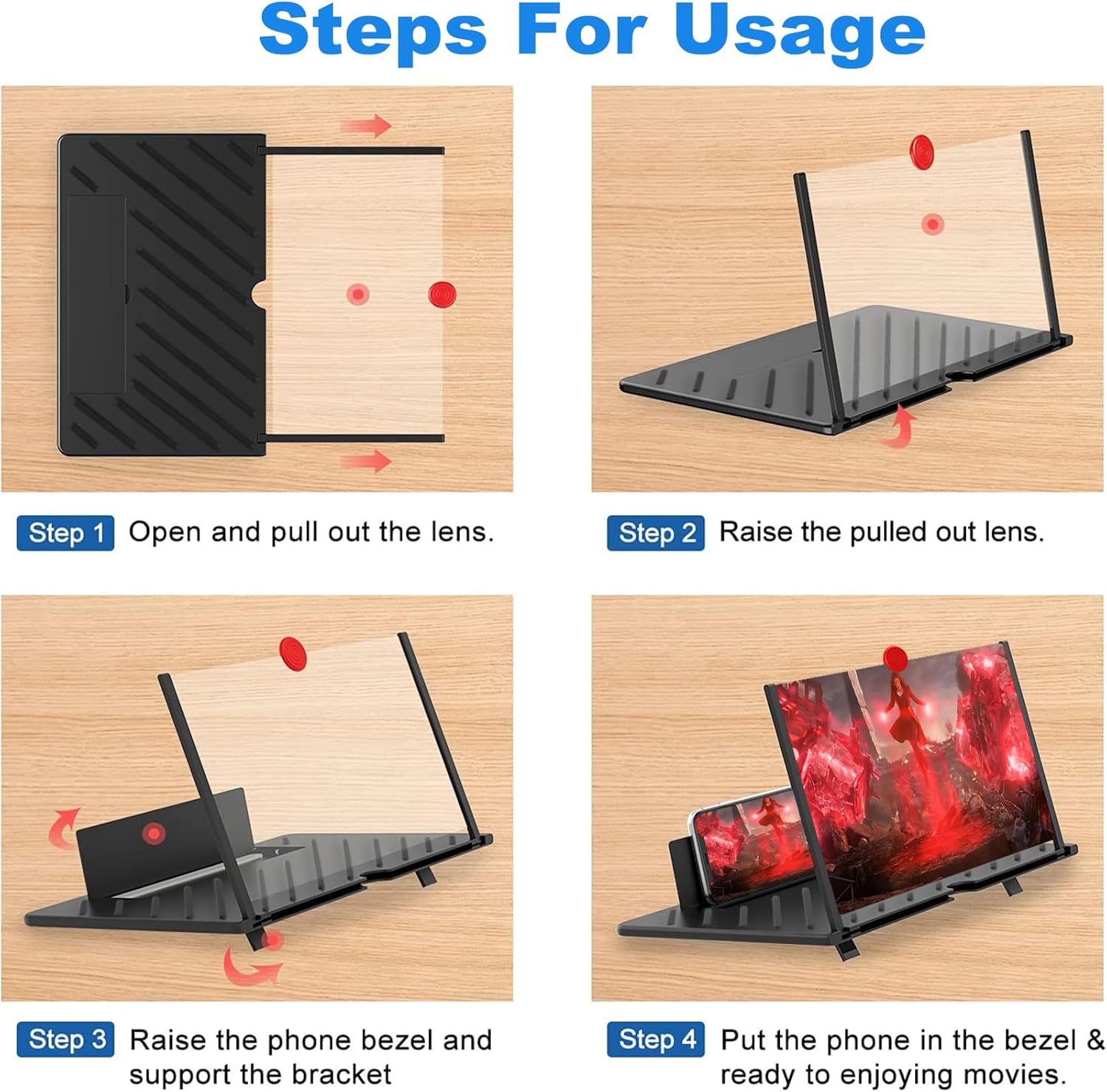 Steps For Usage

Step 1 Open and pull out the lens.

Step 2 Raise the pulled out lens.

Step 3 Raise the phone bezel and support the bracket

Step 4 Put the phone in the bezel & ready to enjoying movies.