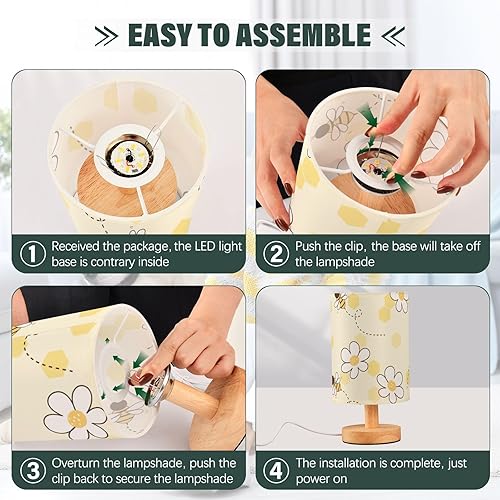 EASY TO ASSEMBLE

① Received the package, the LED light base is contrary inside

② Push the clip, the base will take off the lampshade

③ Overturn the lampshade, push the clip back to secure the lampshade

④ The installation is complete, just power on